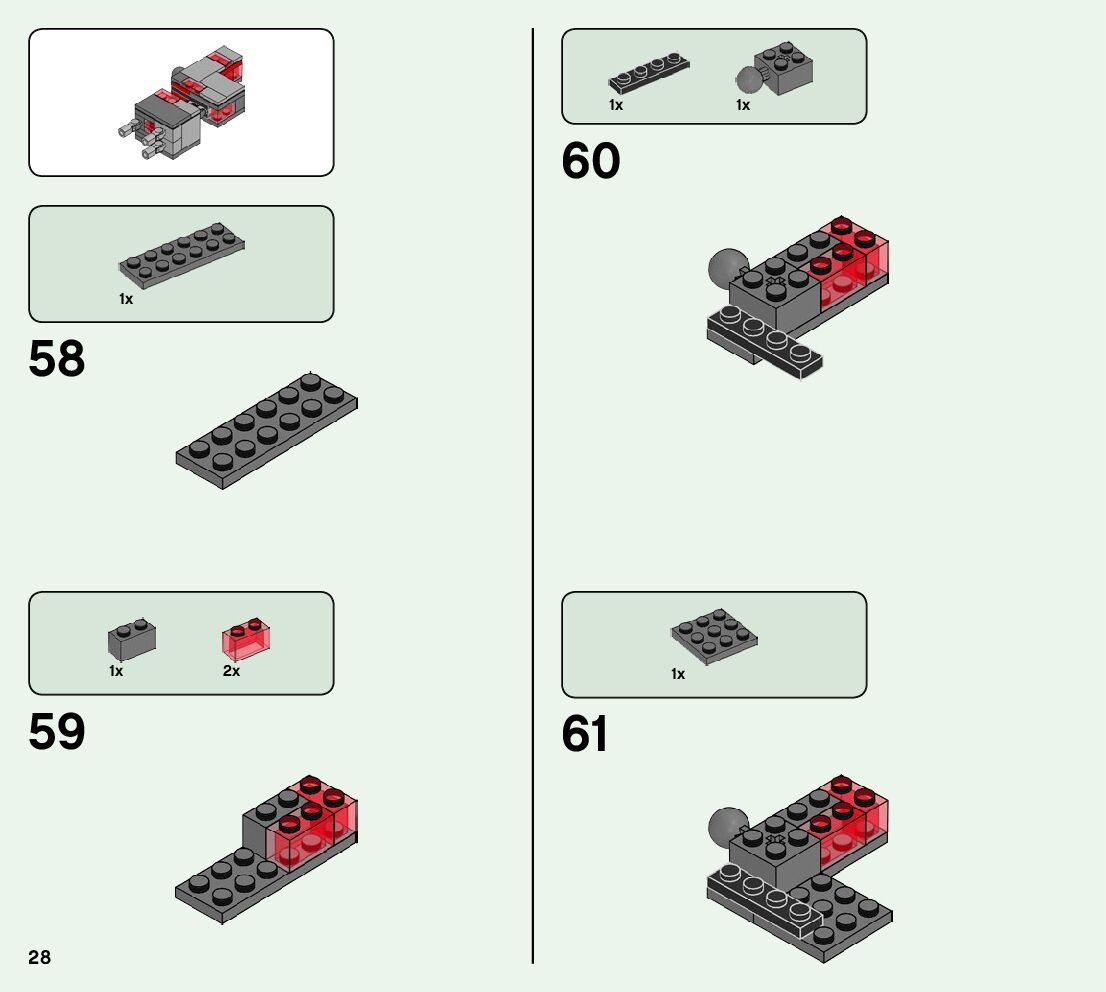 1x

58

1x

2x

59

28

1x

1x

60

1x

61