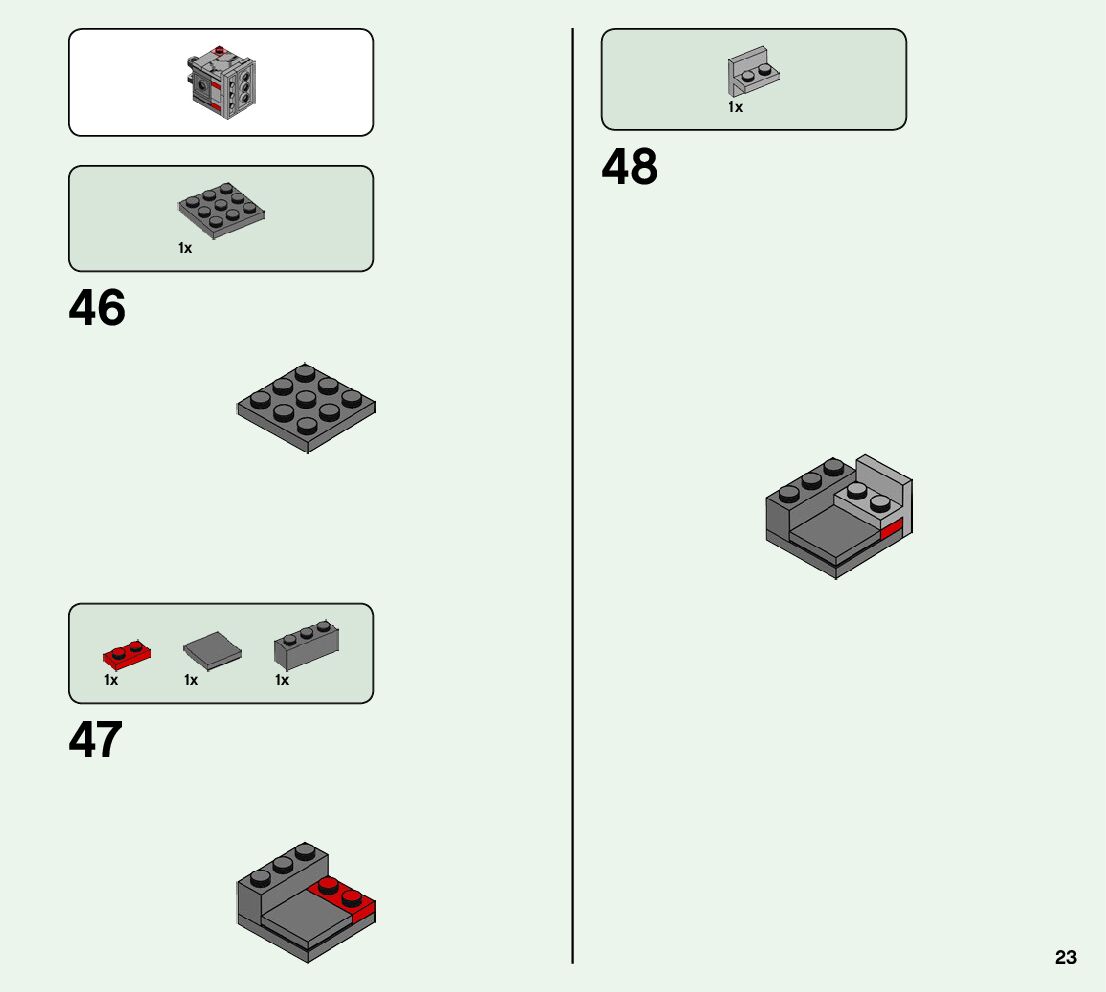 1x

46

1x 1x 1x

47

1x

48

23