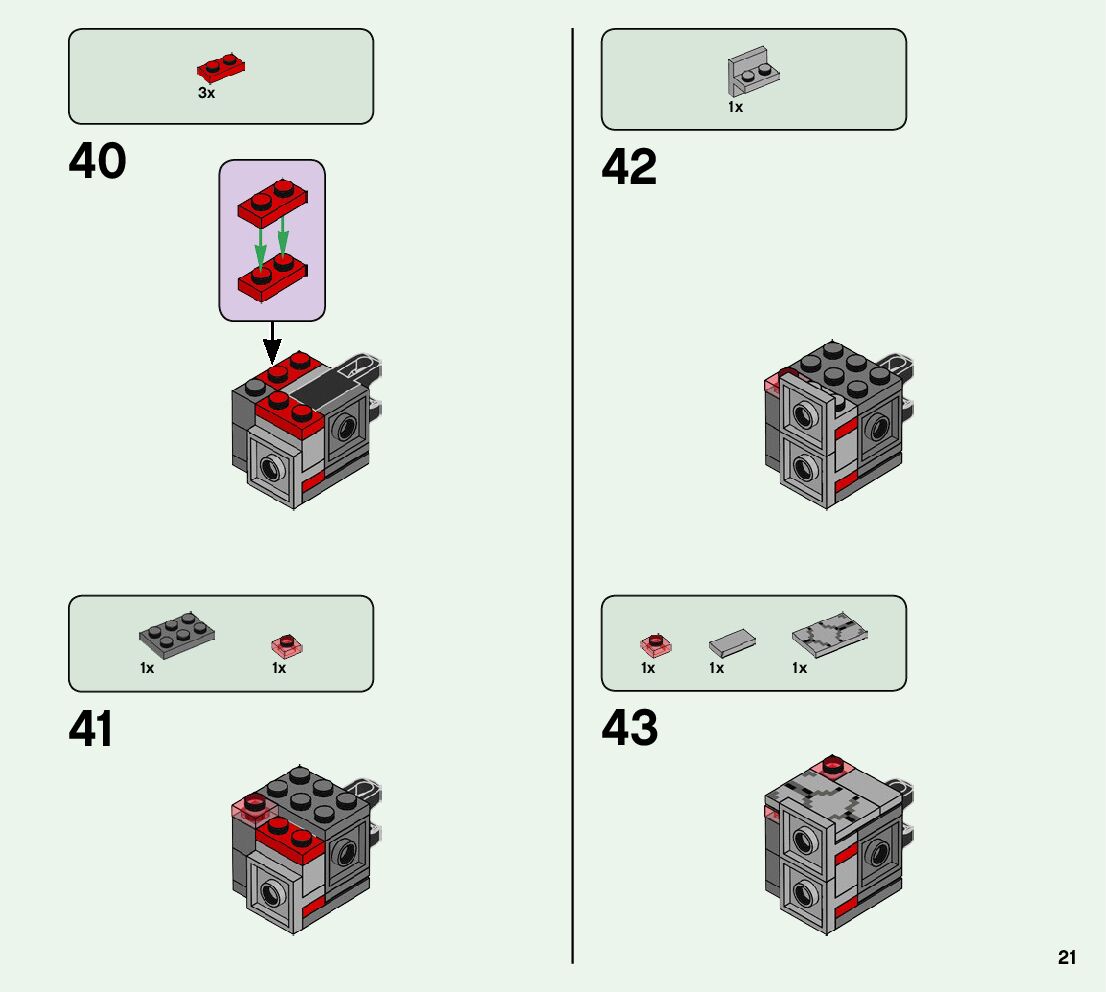 3x

40

1x 1x

41

1x

42

1x 1x 1x

43

21