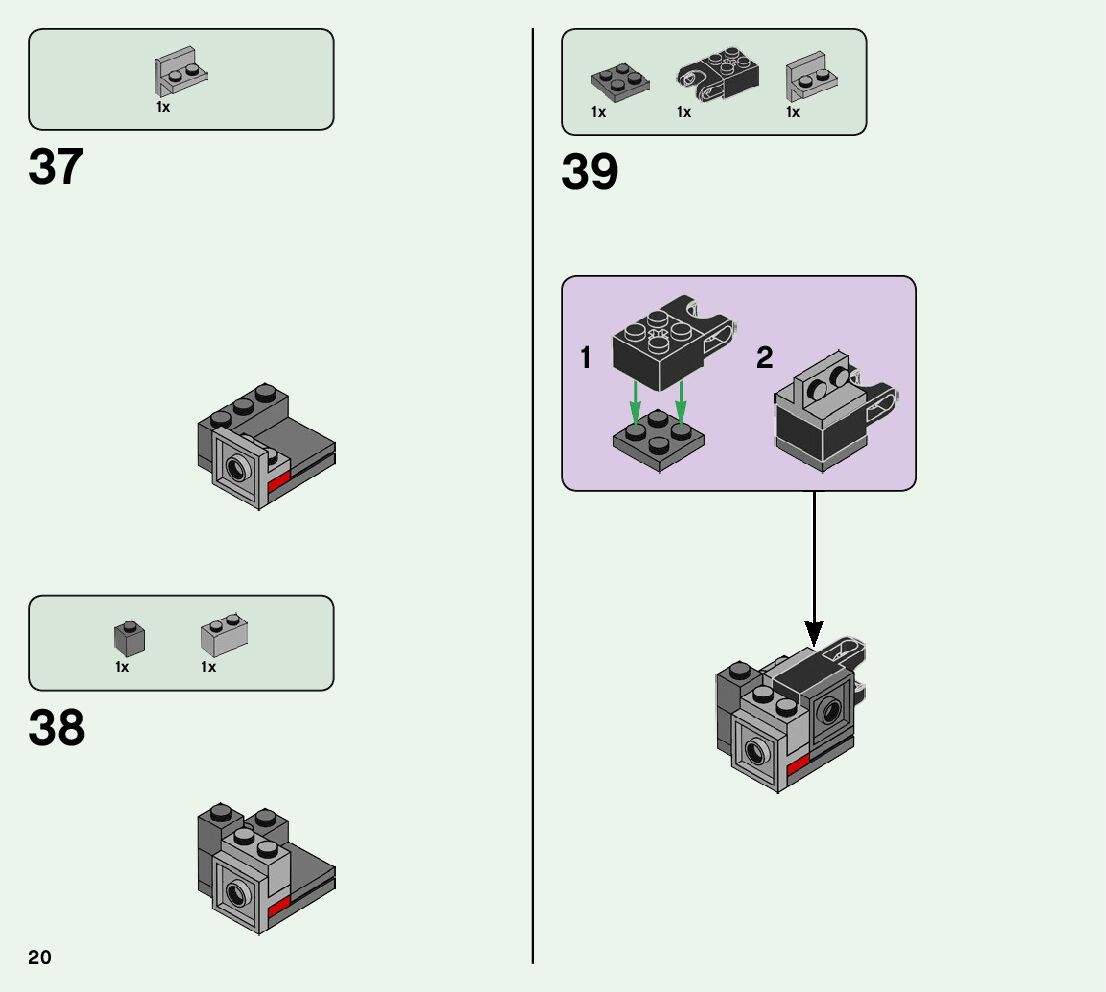 1x

37

1x 1x

38

20

1x 1x 1x

39

1

2