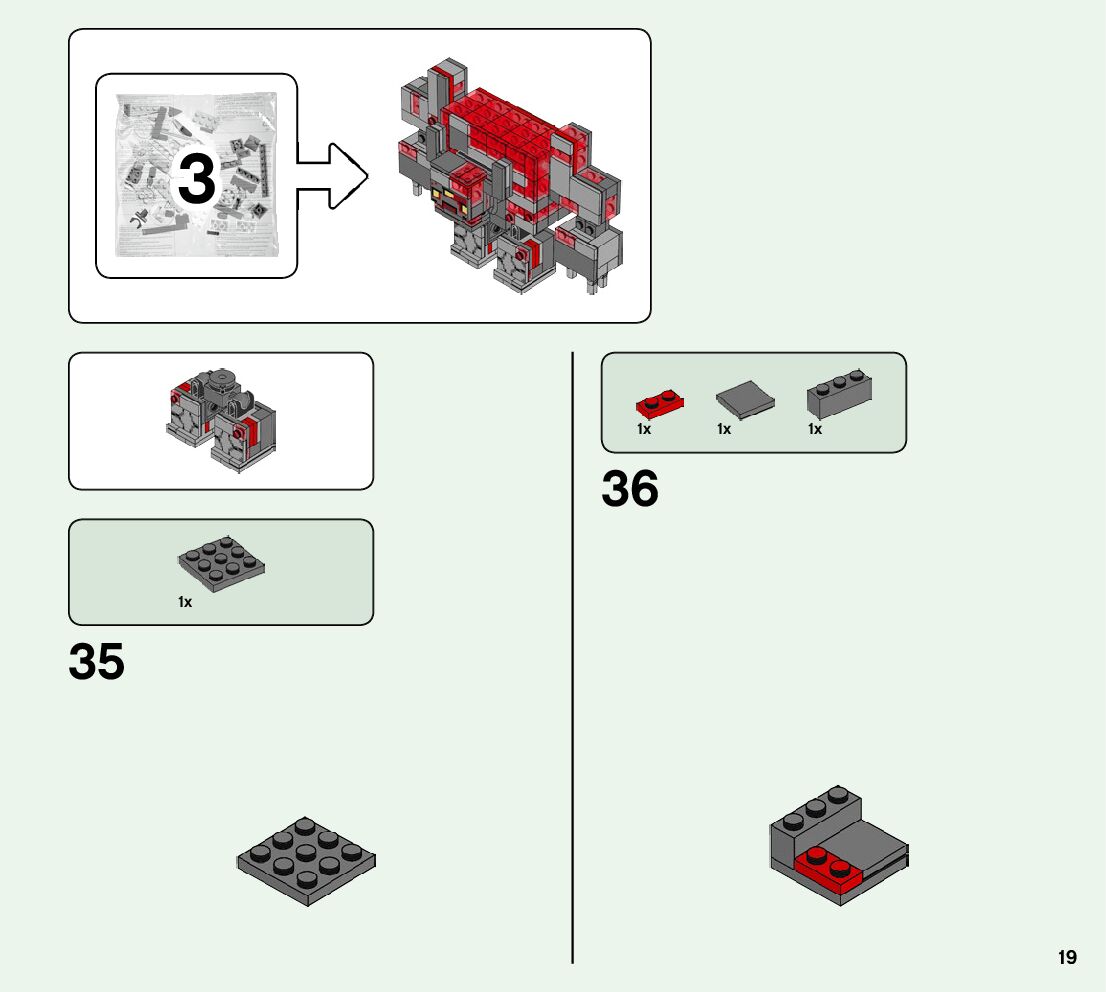 3

1x

35

1x 1x 1x

36

19