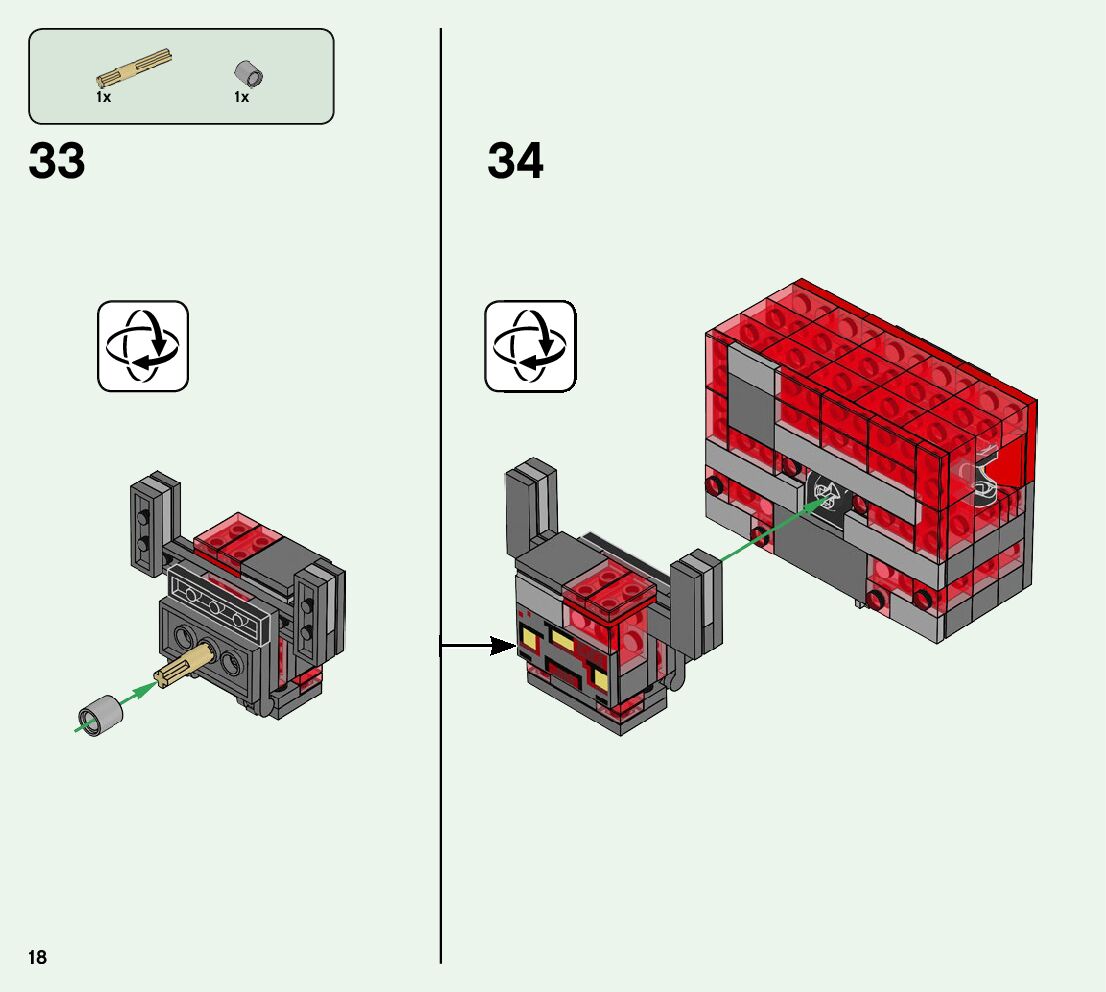 1x 1x

33

34

18