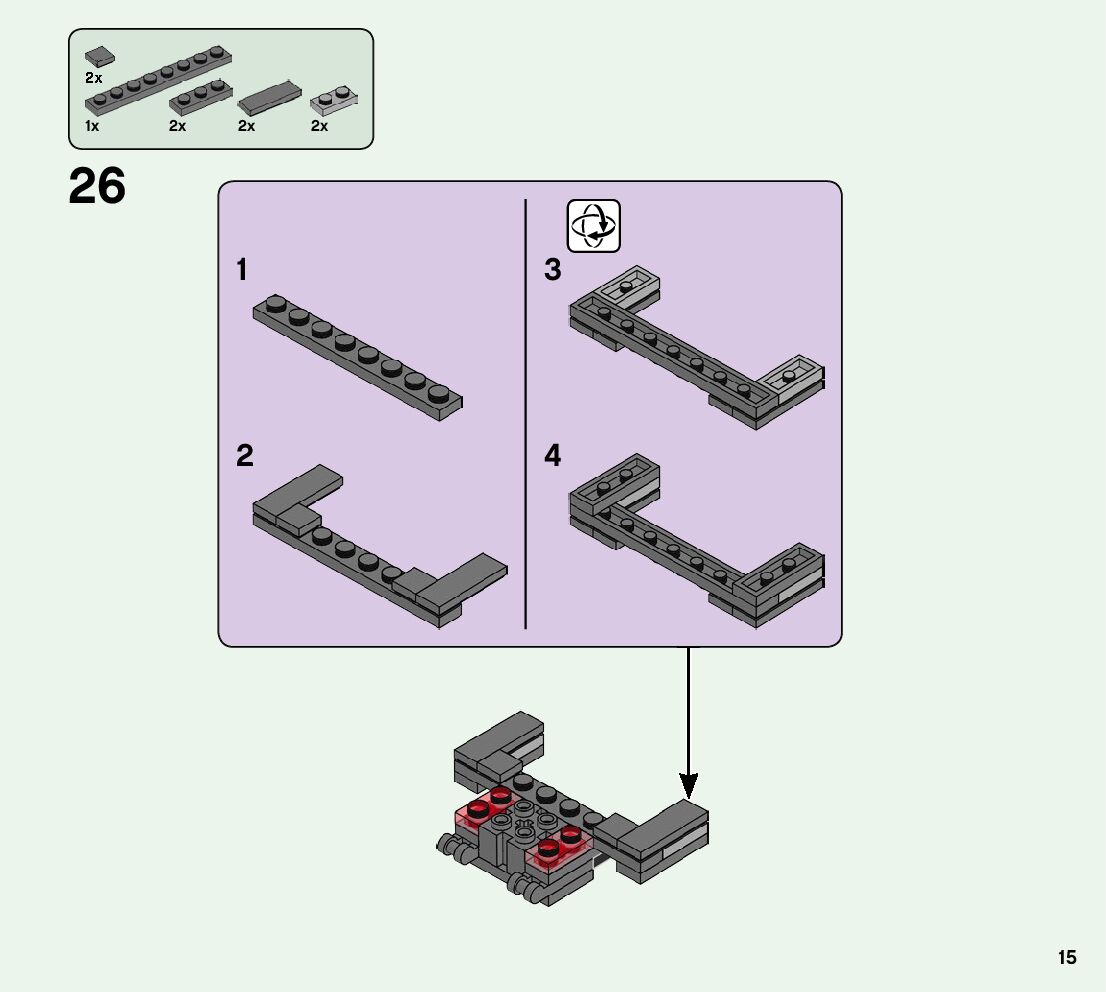 2x
1x
2x
2x
2x

26

1

2

3

4

15