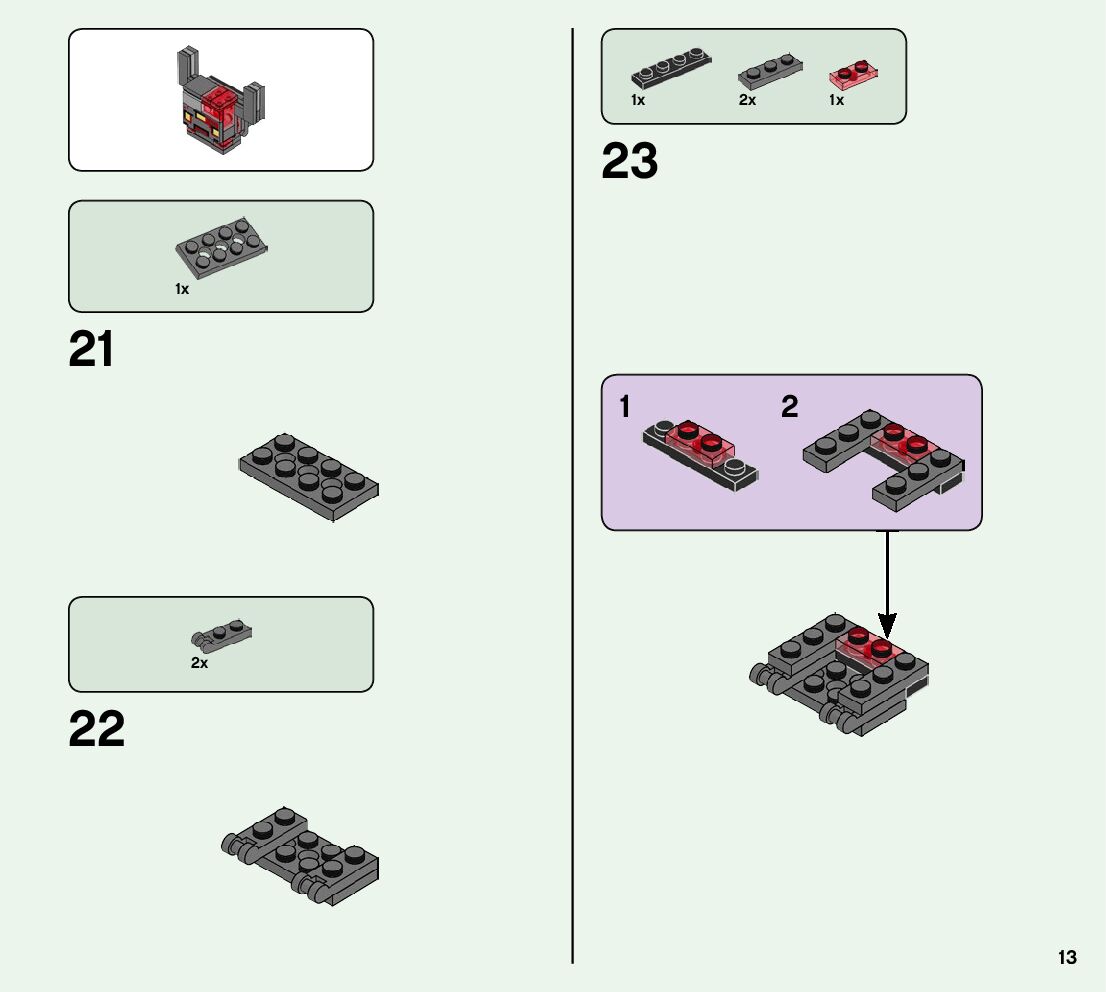 1x

21

2x

22

1x 2x 1x

23

1 2

13