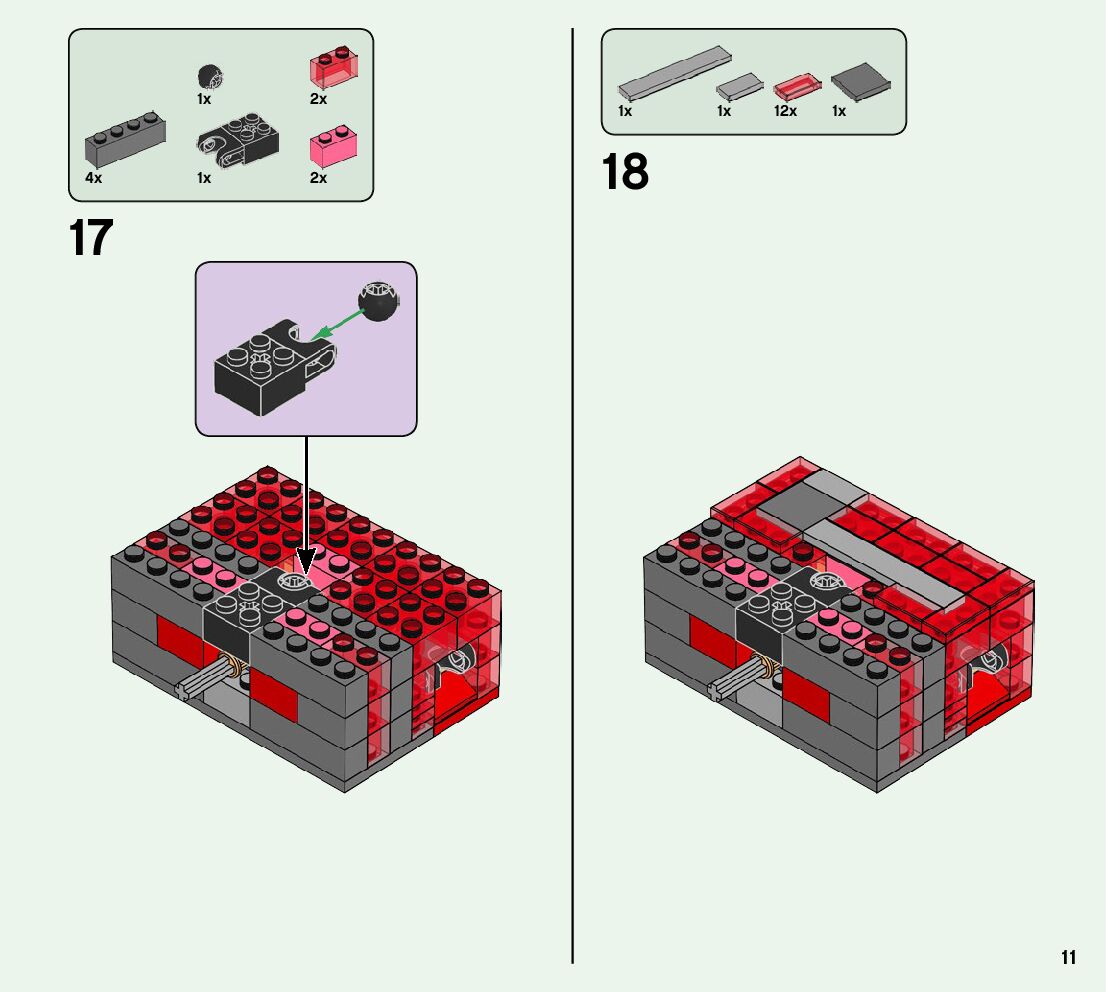 1x
2x
4x
1x
2x

17

1x
1x
12x
1x

18

11