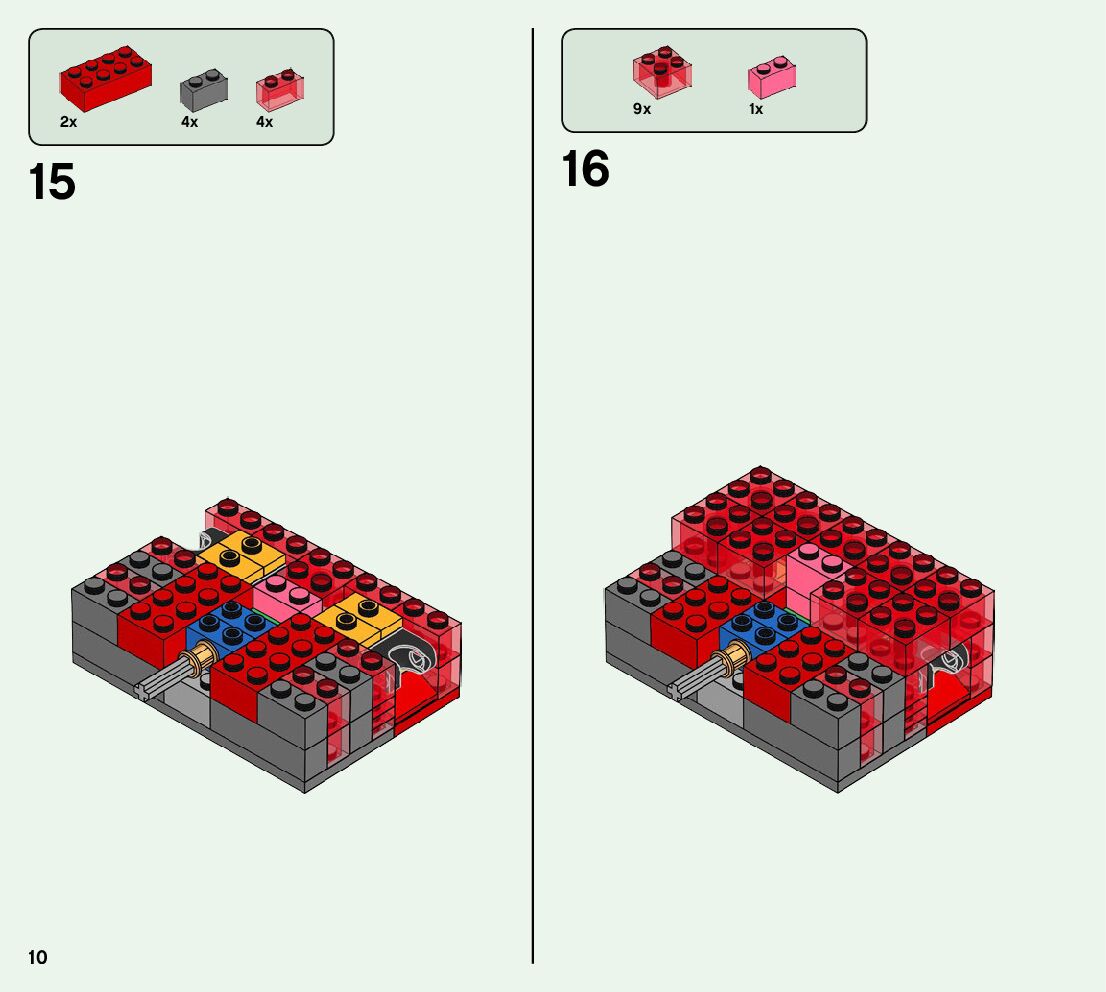 2x 4x 4x

15

9x 1x

16

10