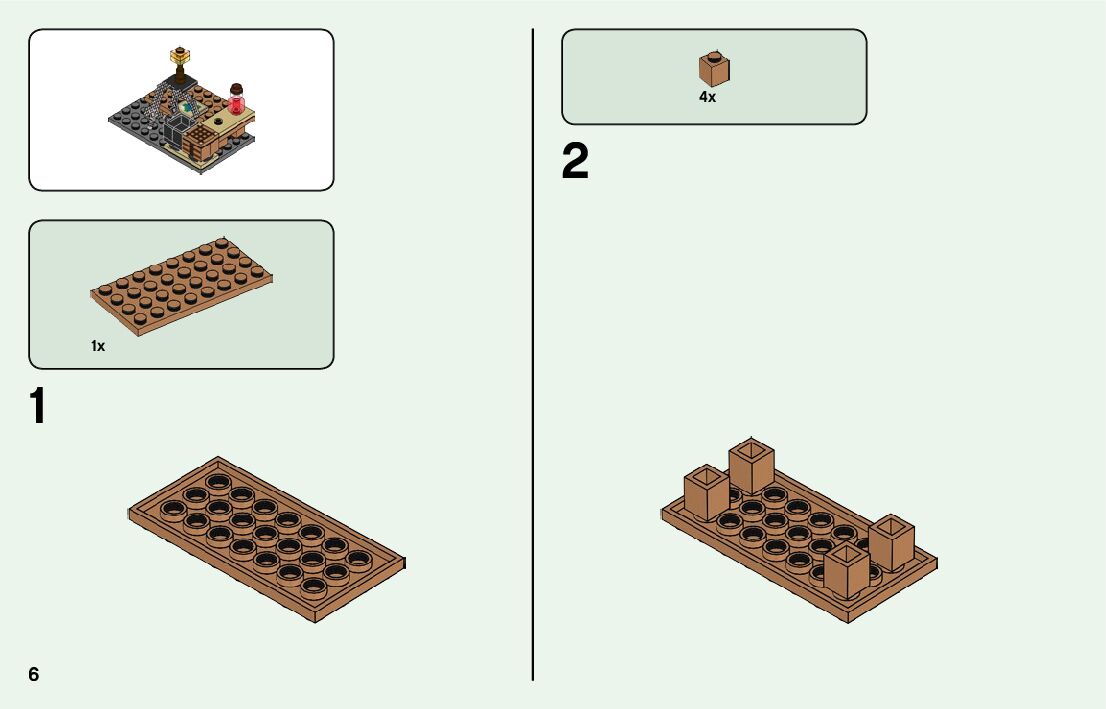 1x

1

6

4x

2