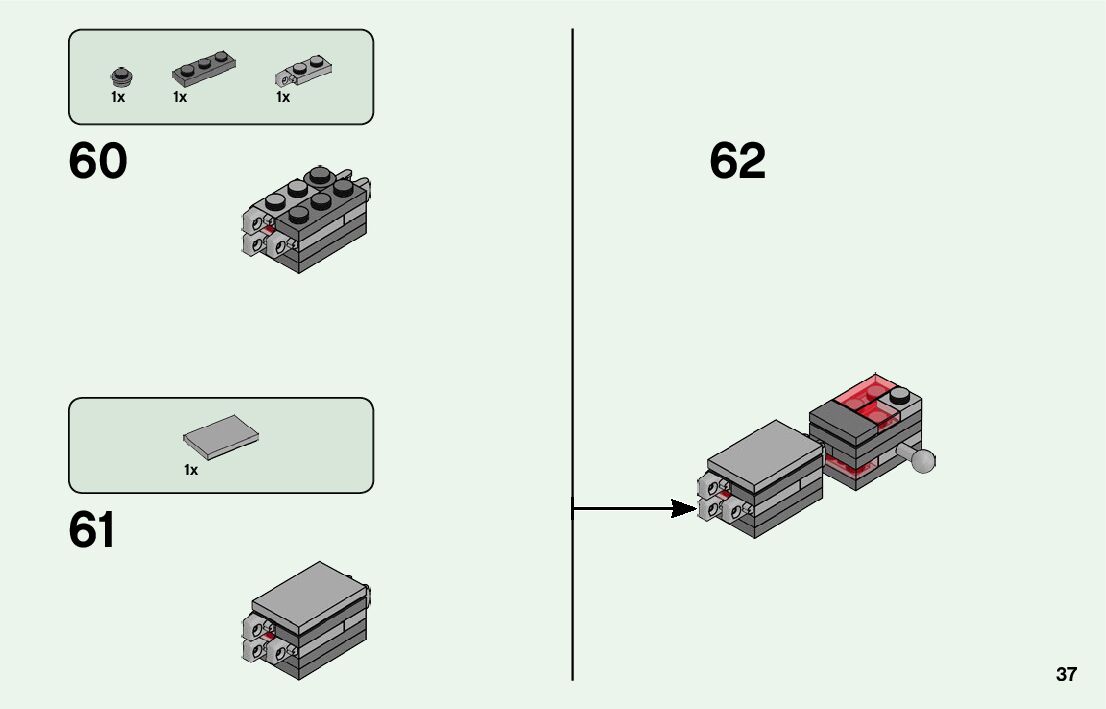 1x 1x 1x

60

1x

61

62

37