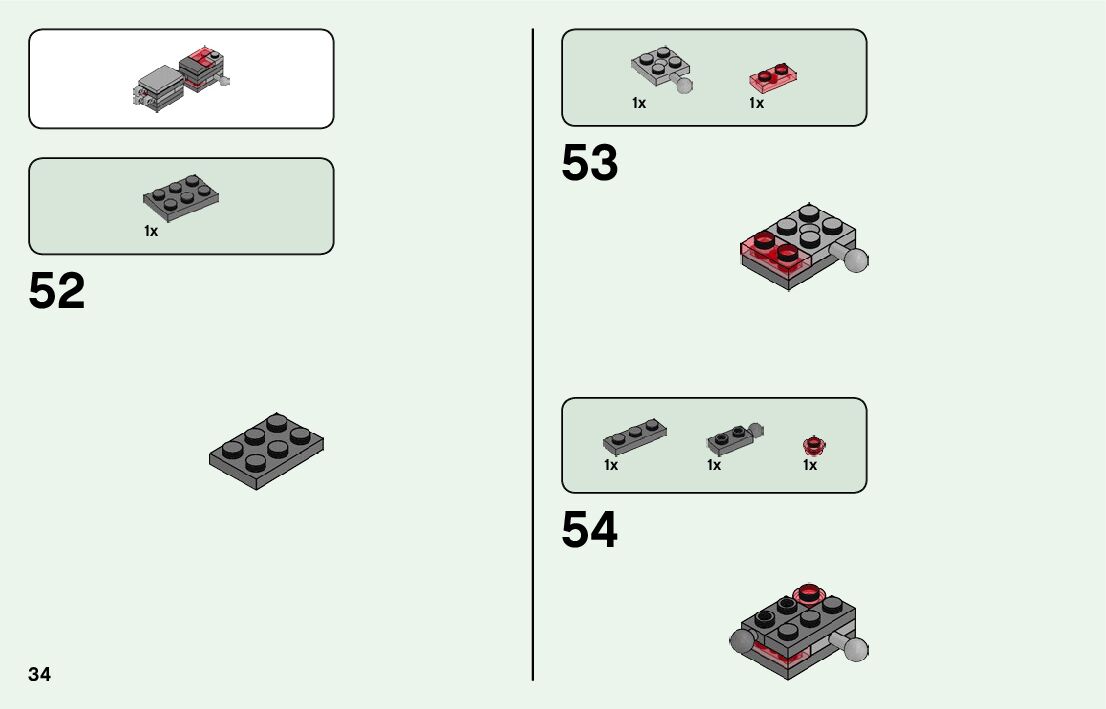 1x

52

34

1x
1x

53

1x
1x
1x

54