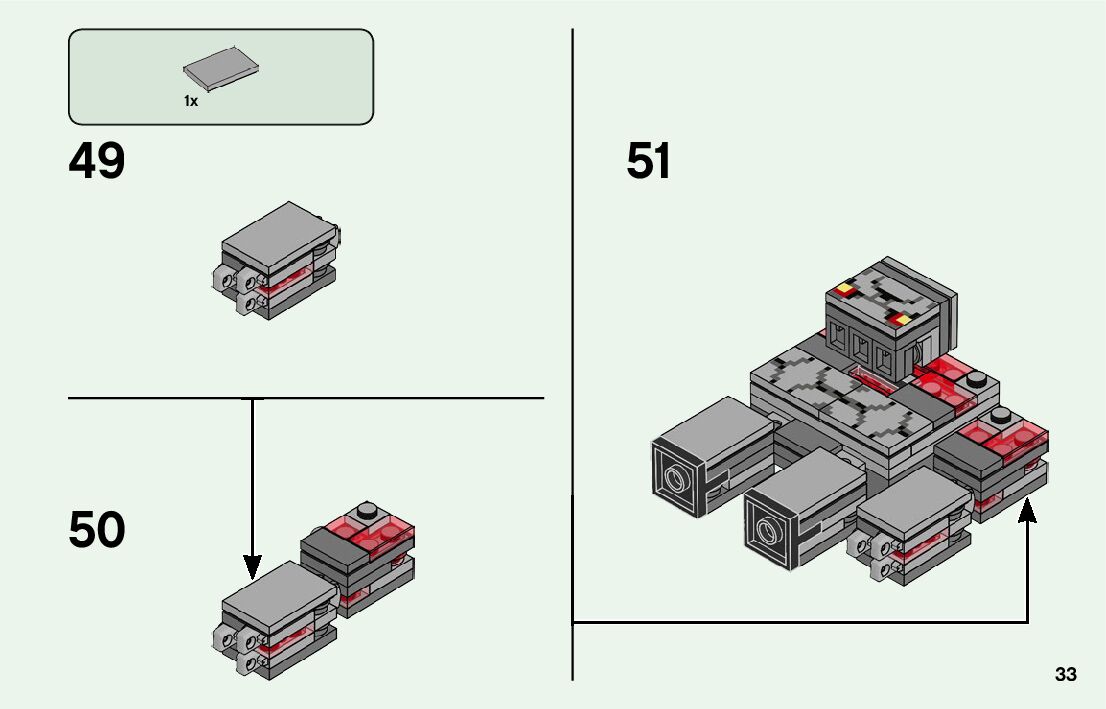 1x

49

50

51

33