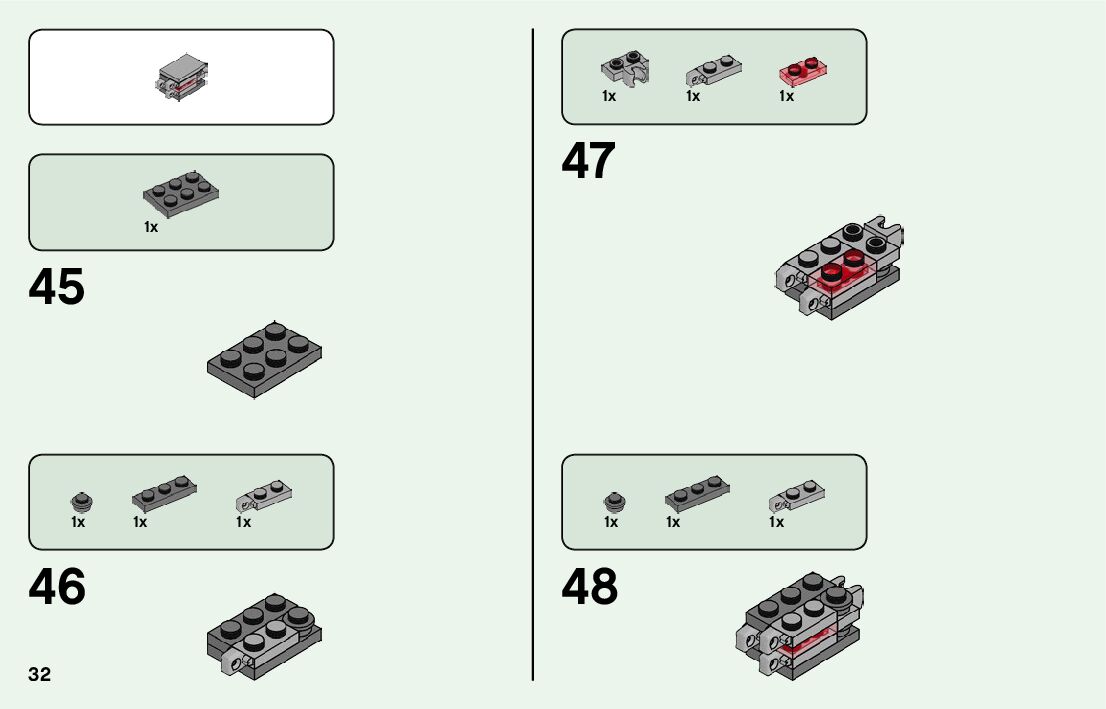 1x

45

1x 1x 1x

46

32

1x 1x 1x

47

1x 1x 1x

48