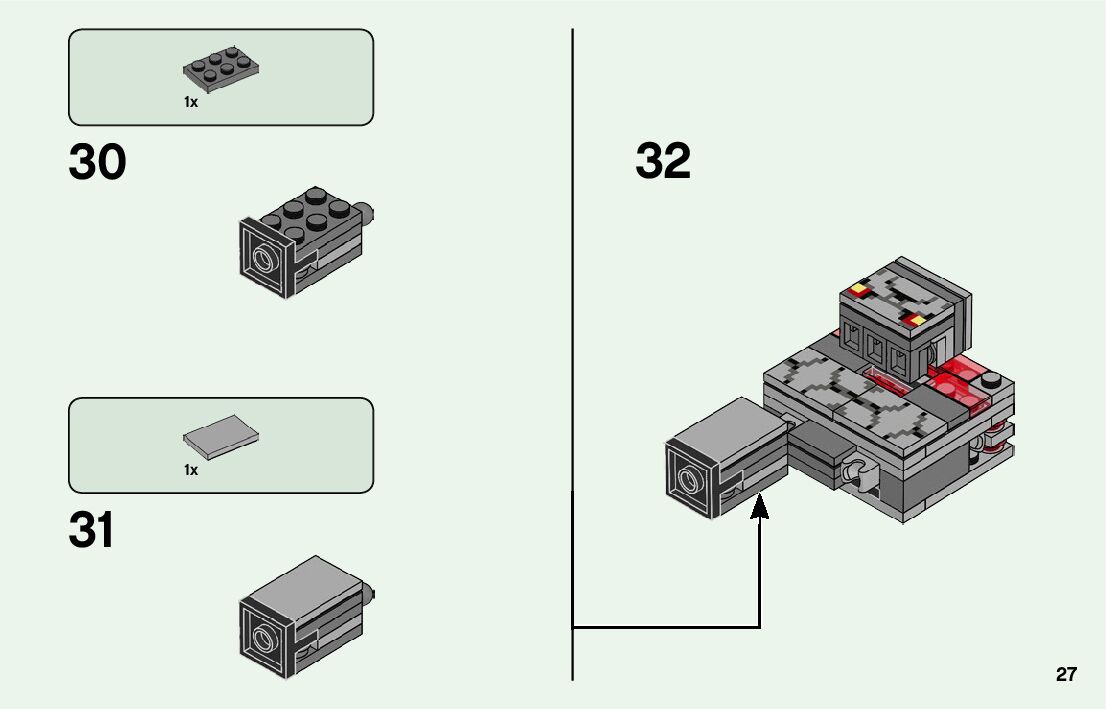 1x

30

1x

31

32

27