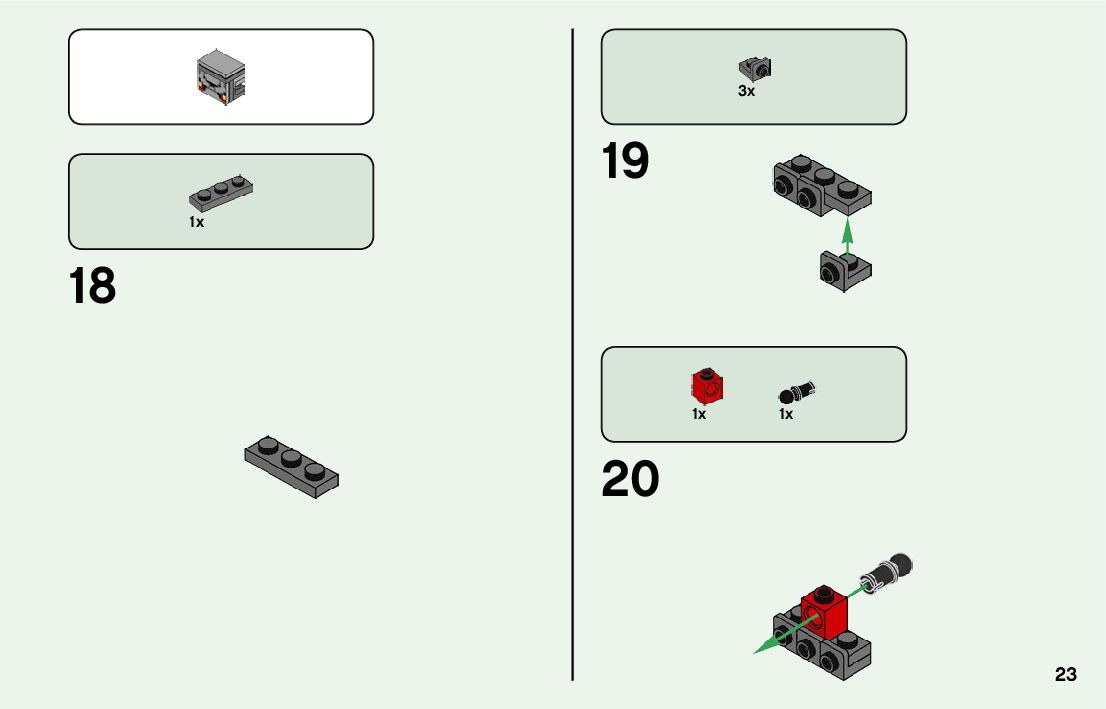 1x

18

3x

19

1x 1x

20

23