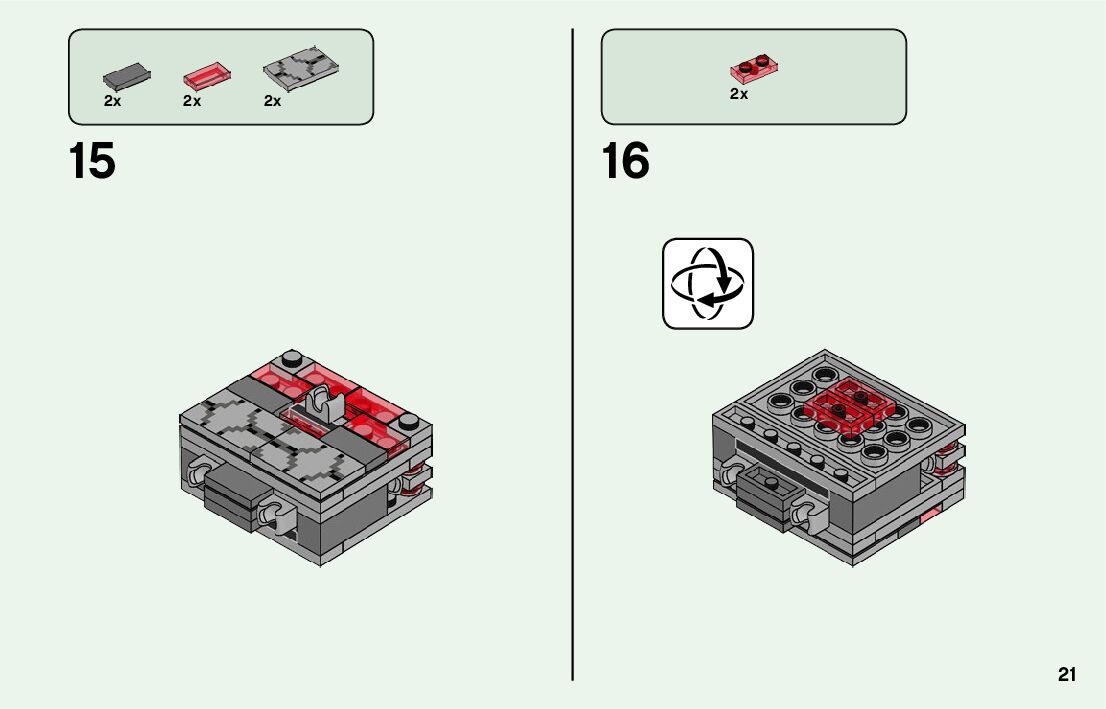 2x 2x 2x

15

2x

16

21