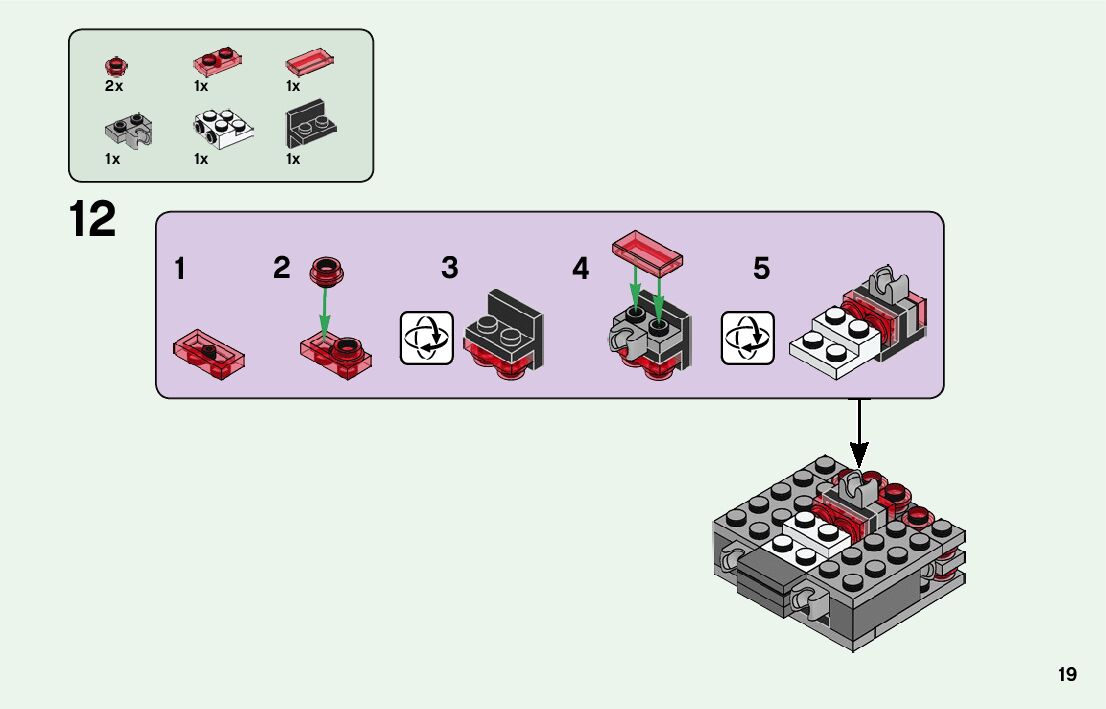 2x 1x 1x
1x 1x 1x

12

1 2 3 4 5

19