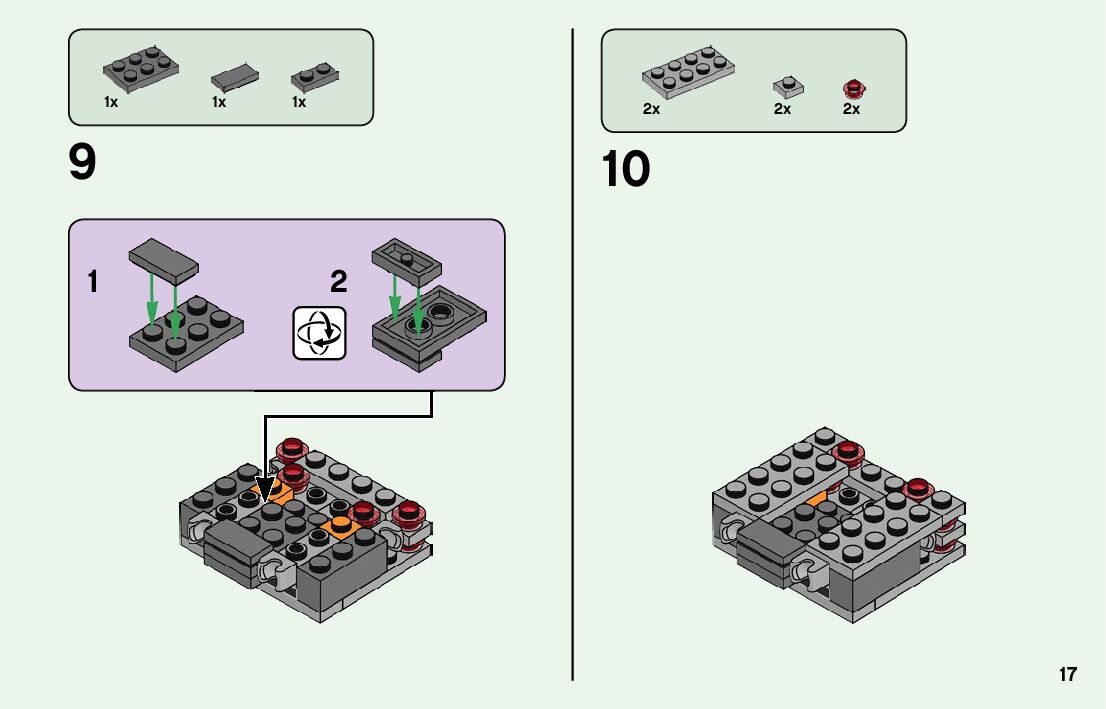 1x 1x 1x

9

1

2

2x 2x 2x

10

17