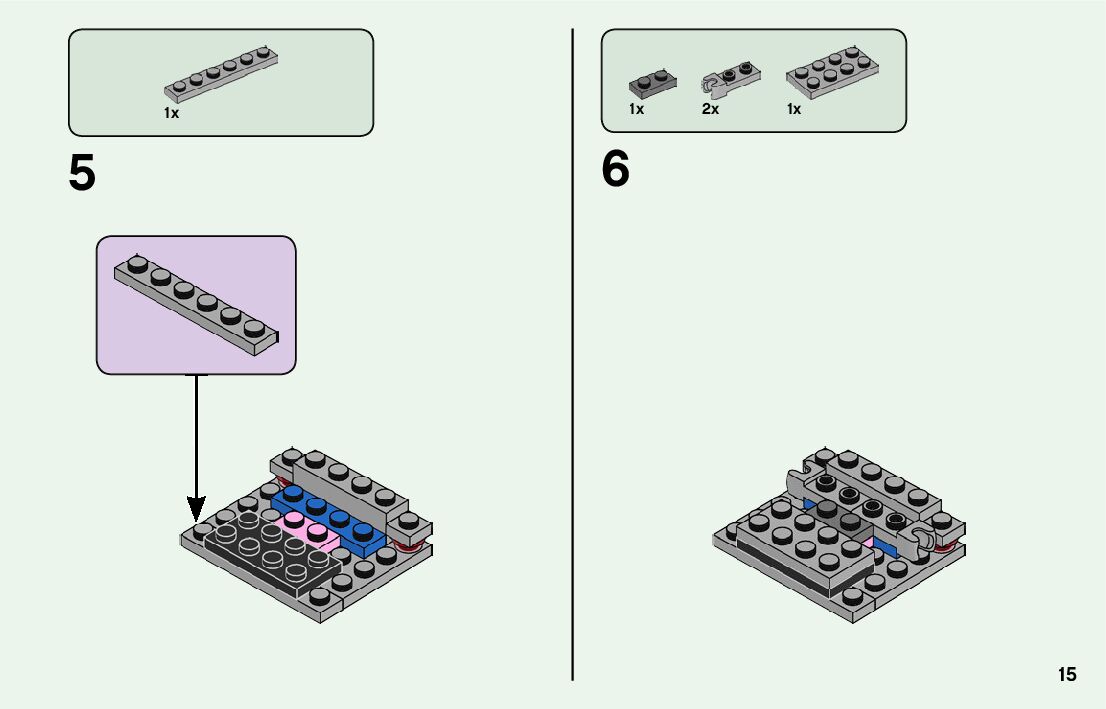 1x

5

1x 2x 1x

6

15