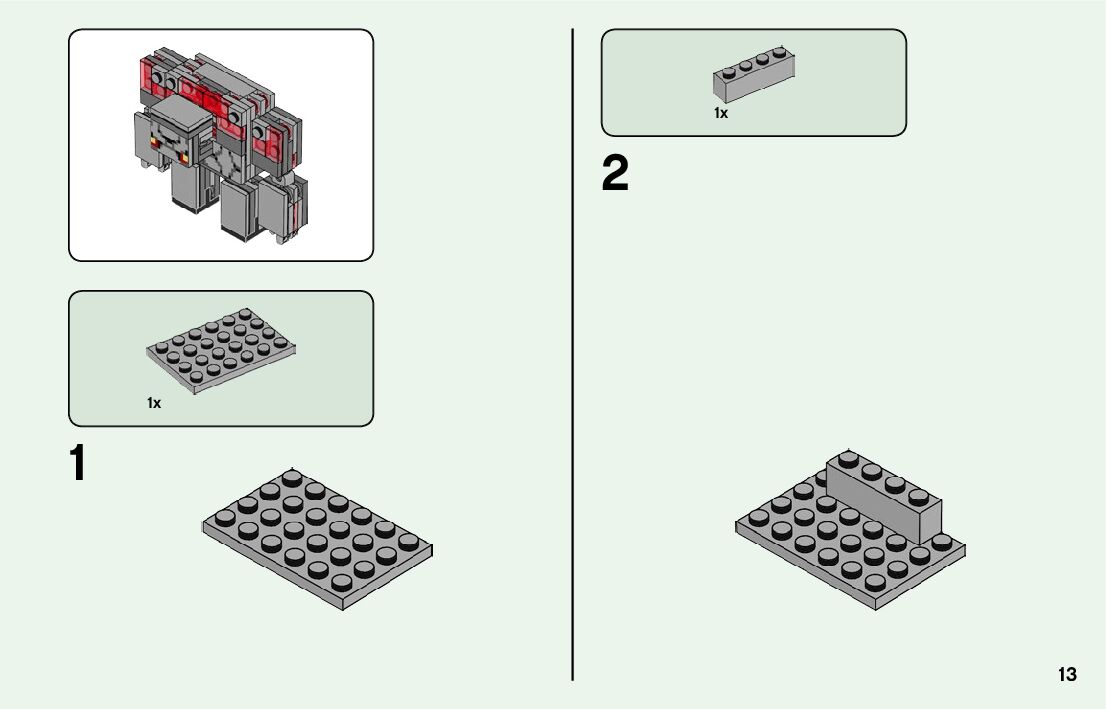 1x

1

1x

2

13