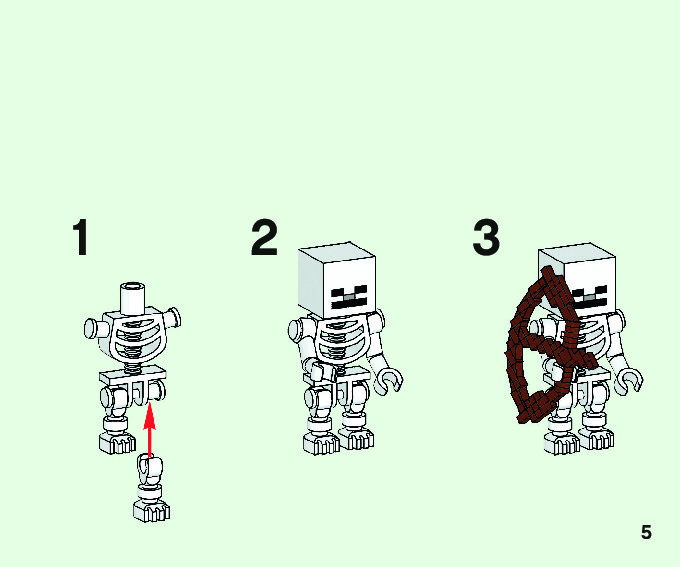 1

2

3

5