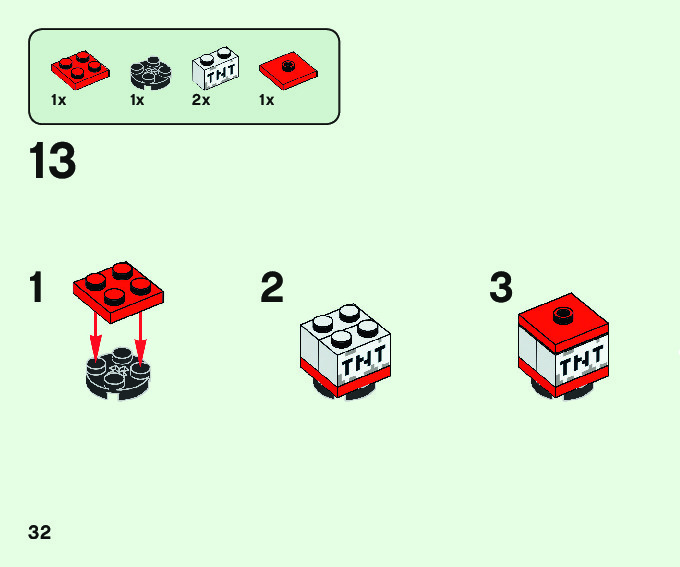 TNT

1x 1x 2x 1x

13

1

2

TNT

3

TNT

32