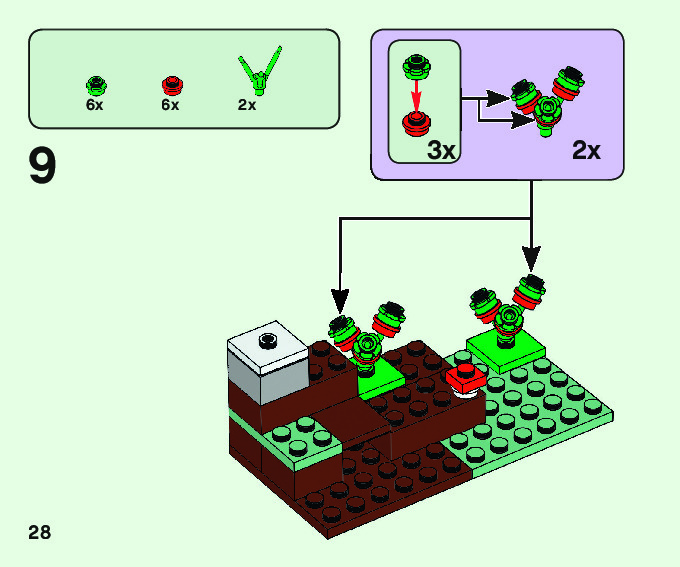 6x 6x 2x

9

3x

2x

28