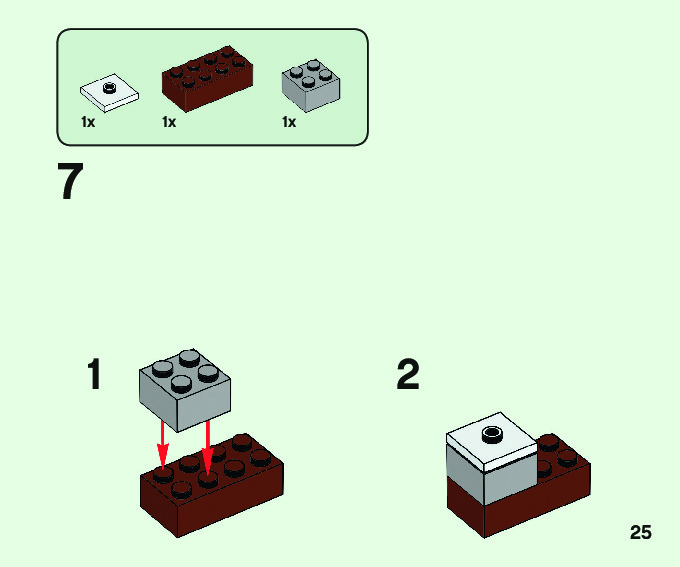 1x
1x
1x

7

1

2

25