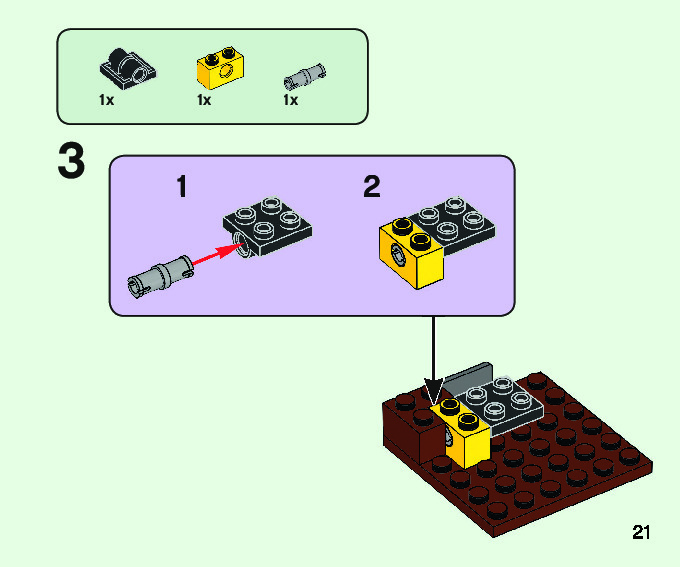 1x
1x
1x

3

1

2

21