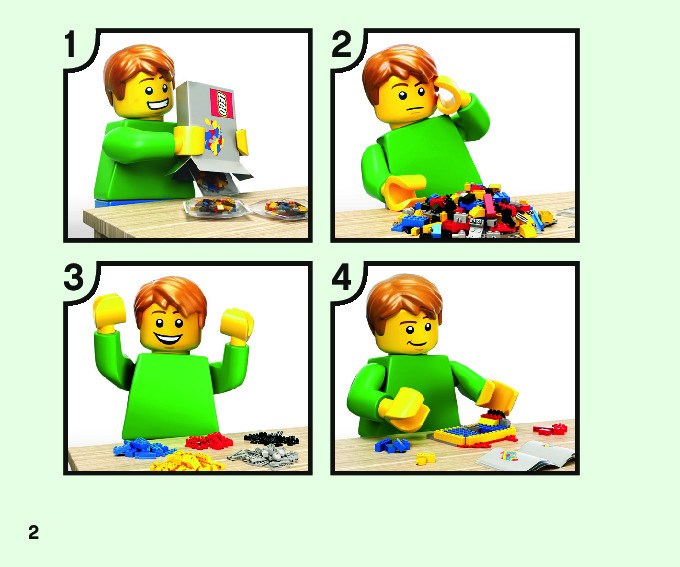 1

2

3

4

2