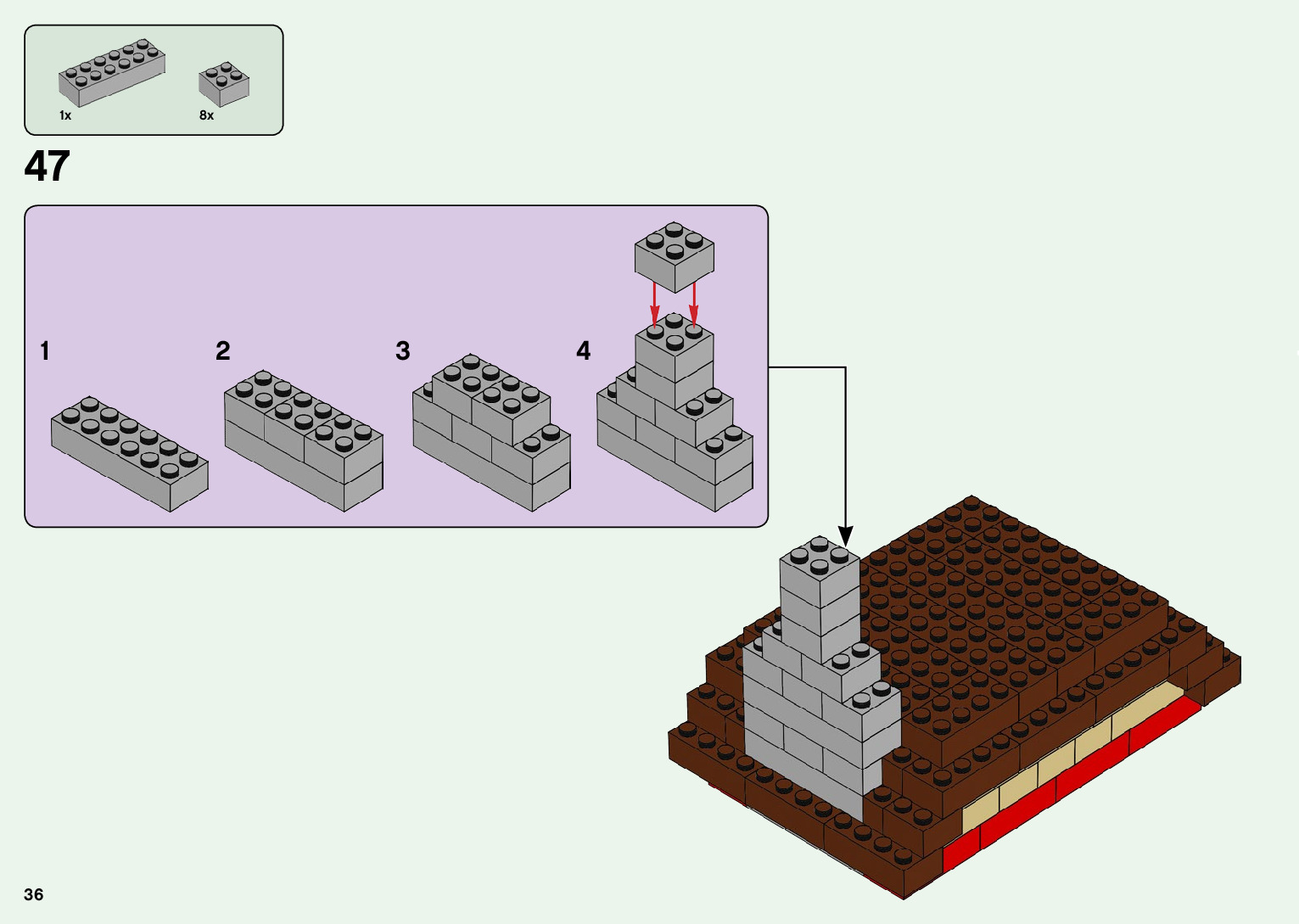 1x
8x

47

1
2
3
4

36