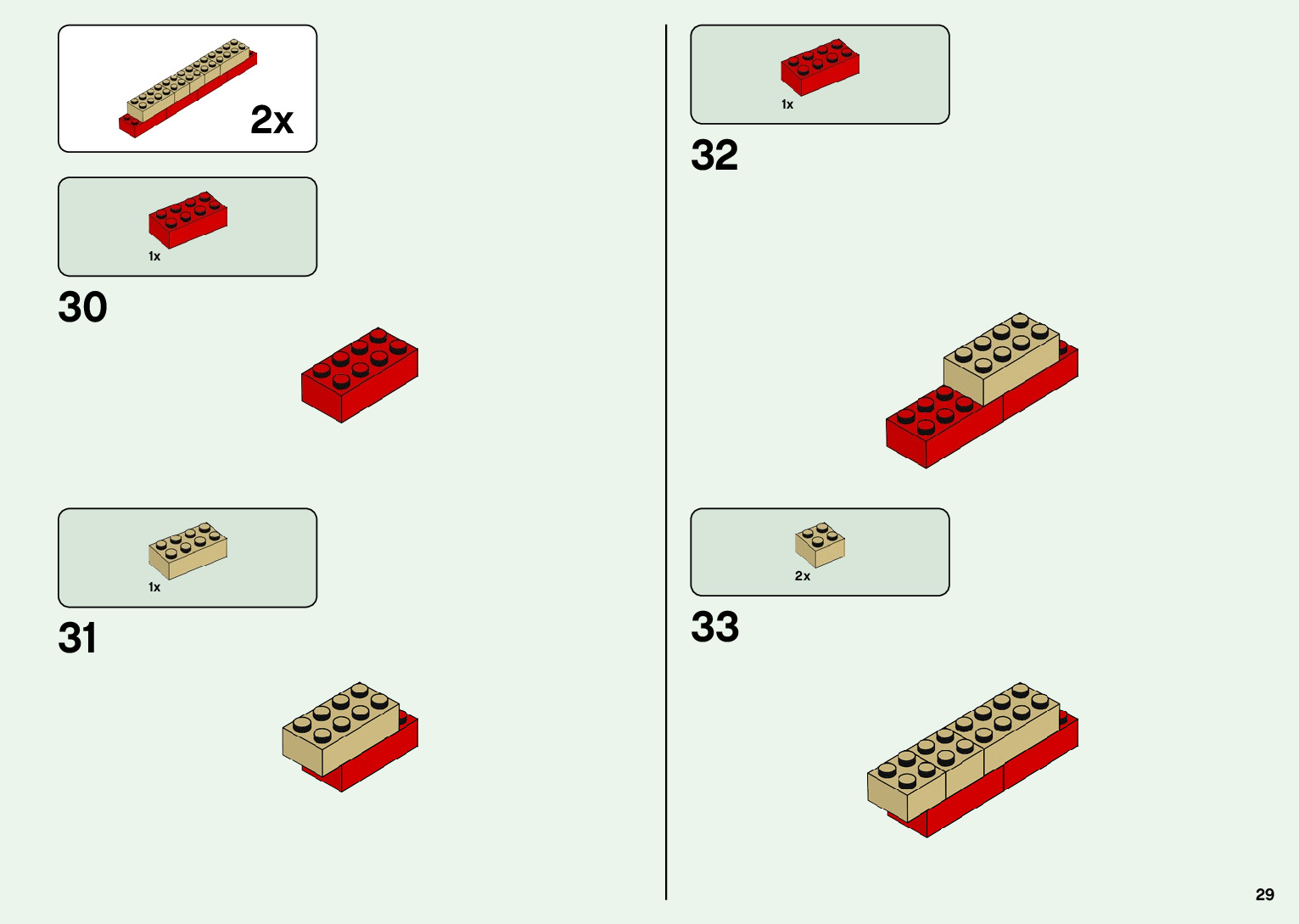 2x

1x

30

1x

31

1x

32

2x

33

29