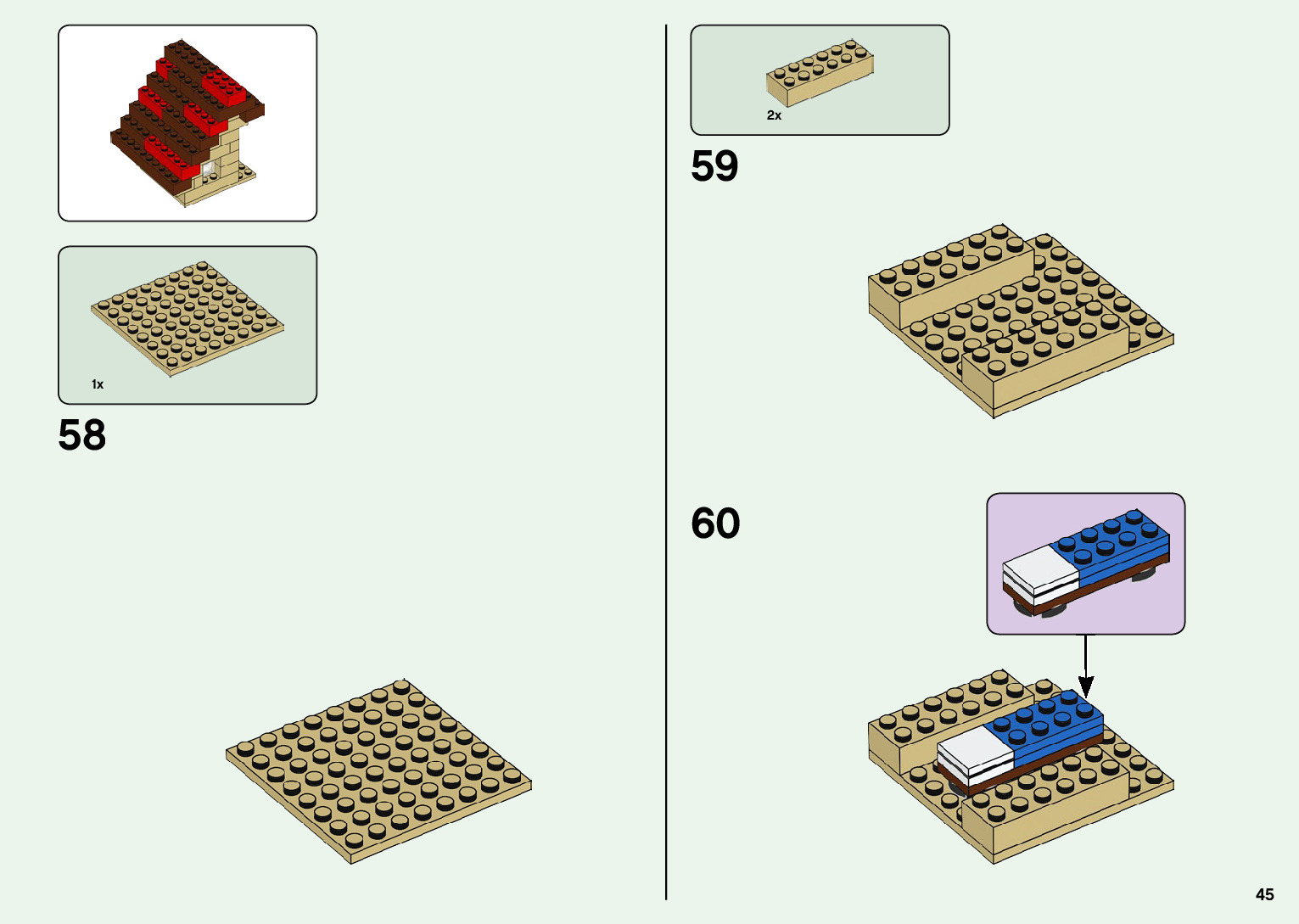 1x

58

2x

59

60

45