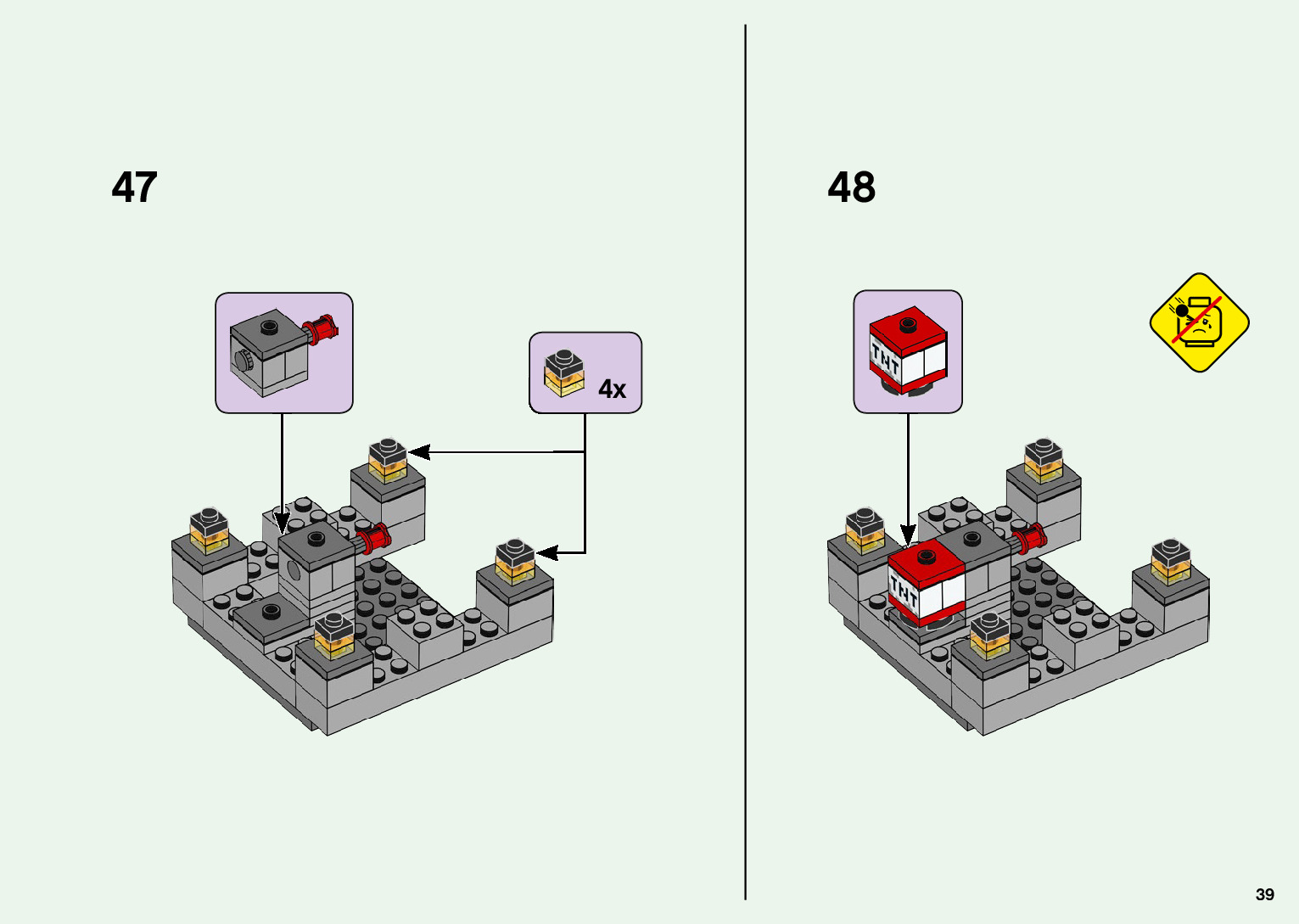 47

4x

48

TNT

TNT

39