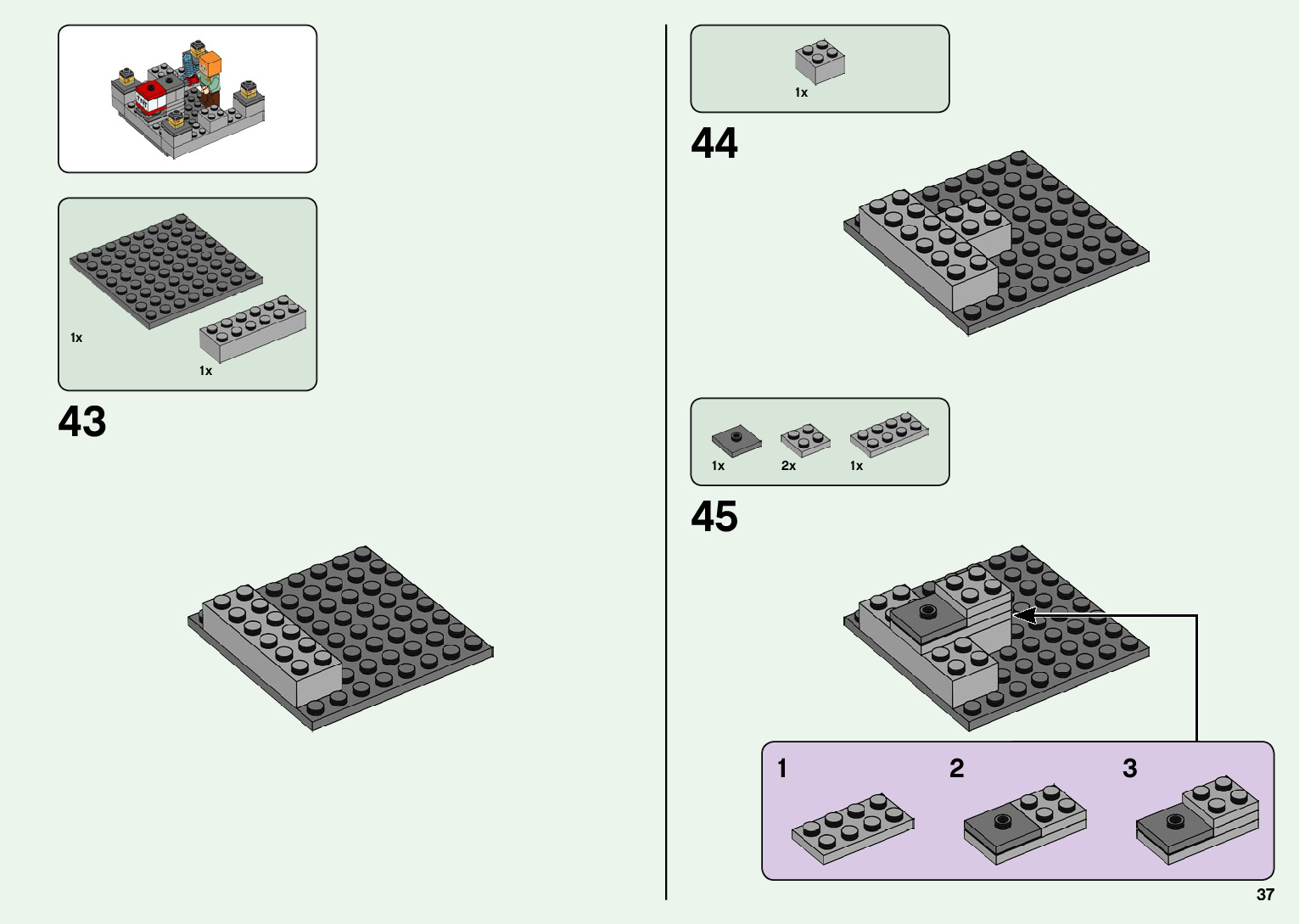 1x

1x

43

1x

44

1x 2x 1x

45

1 2 3

37