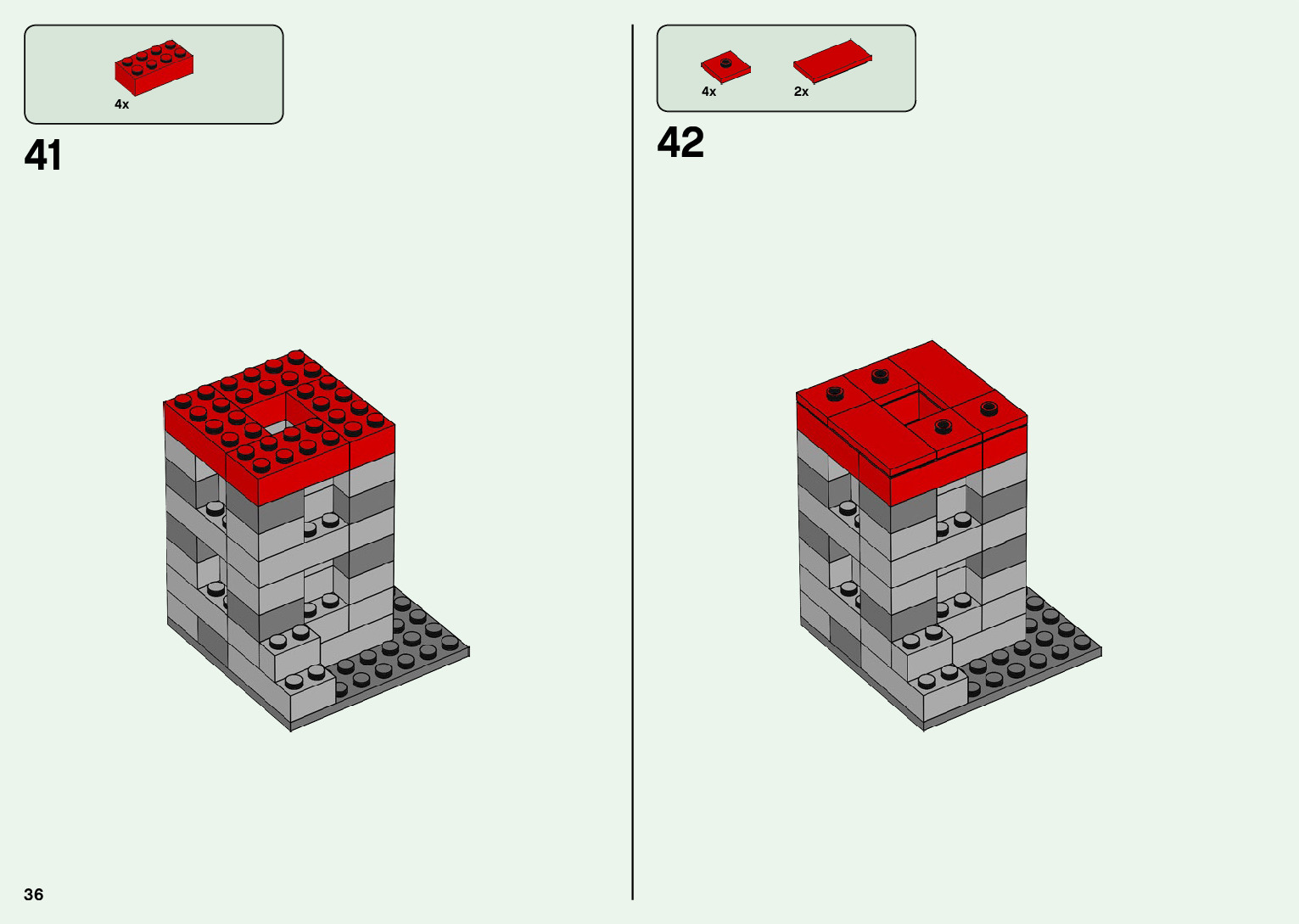 4x

41

4x

2x

42

36