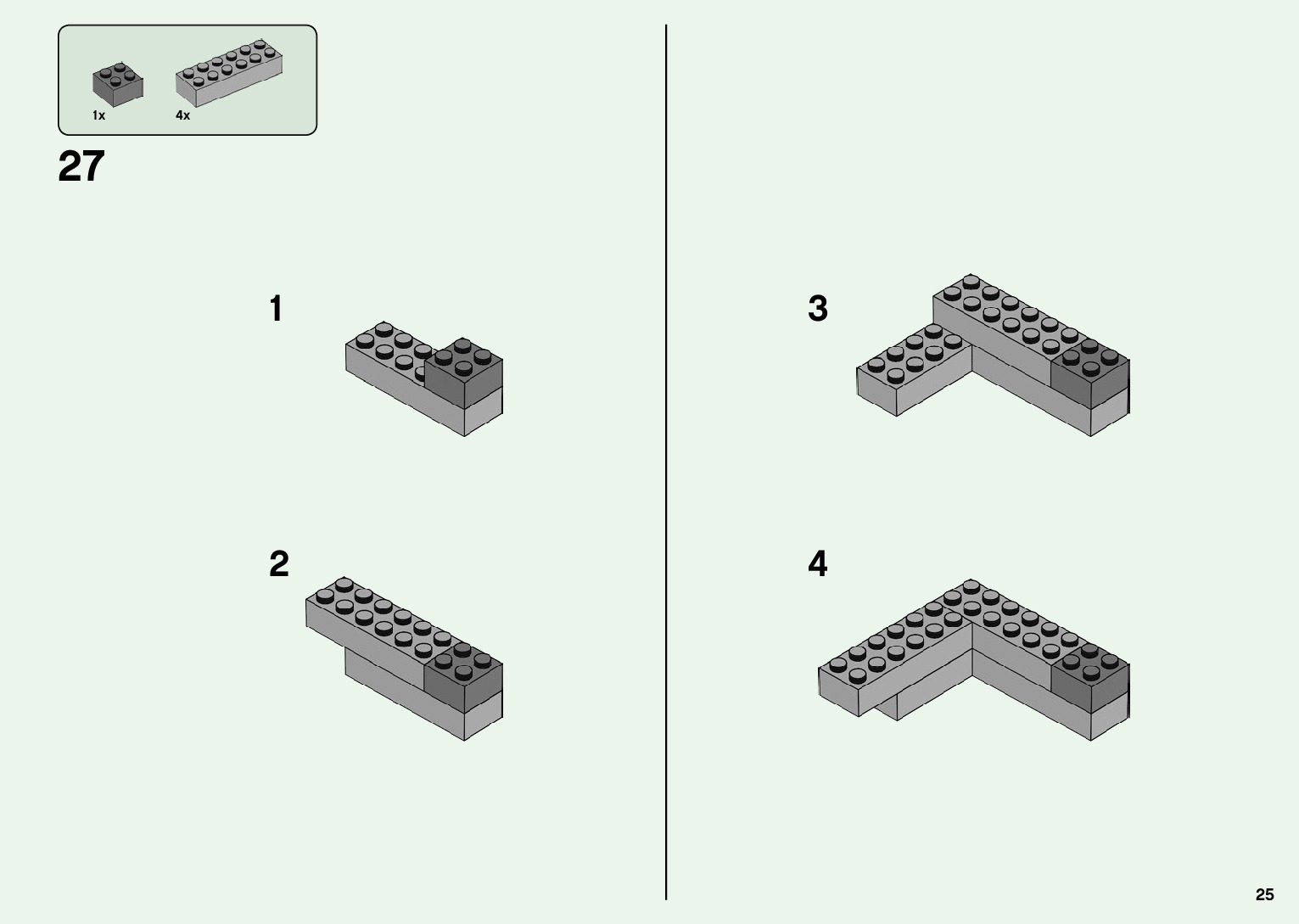 1x
4x

27

1

2

3

4

25