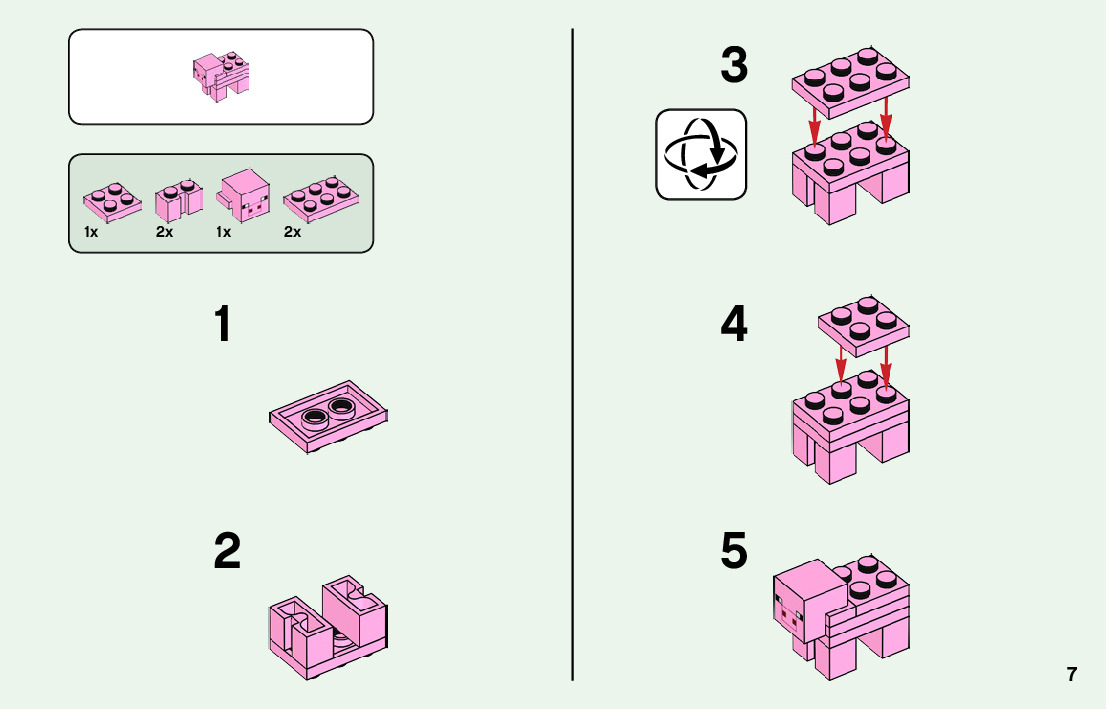 1x
2x
1x
2x

1

2

3

4

5

7