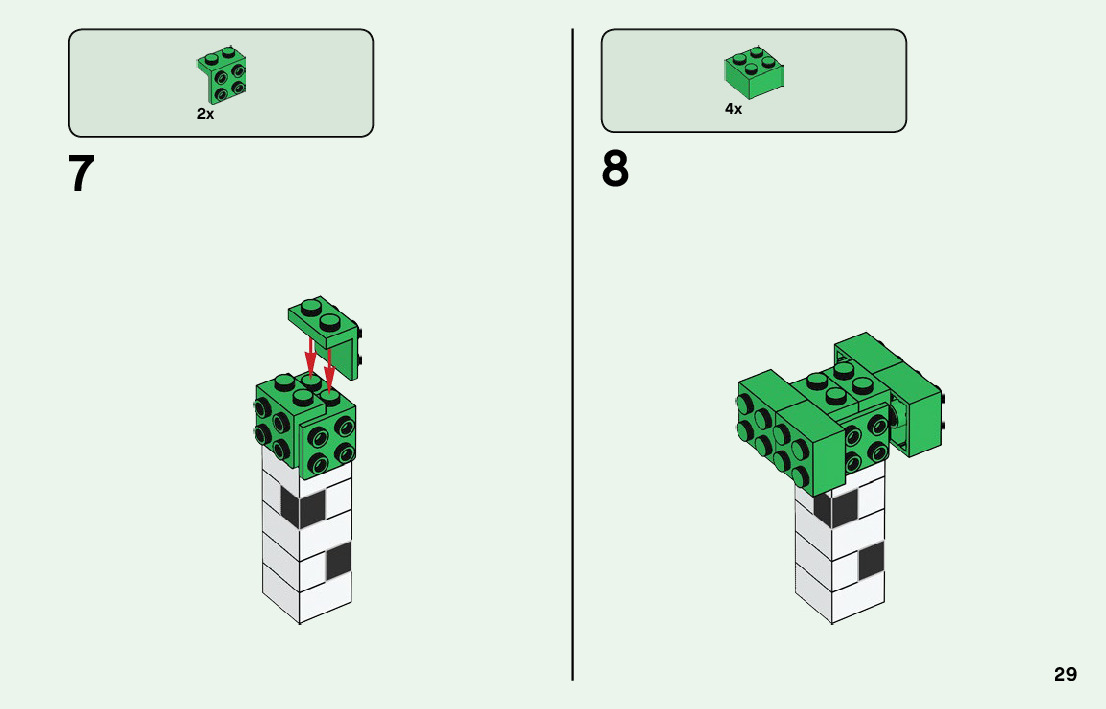 2x

7

4x

8

29