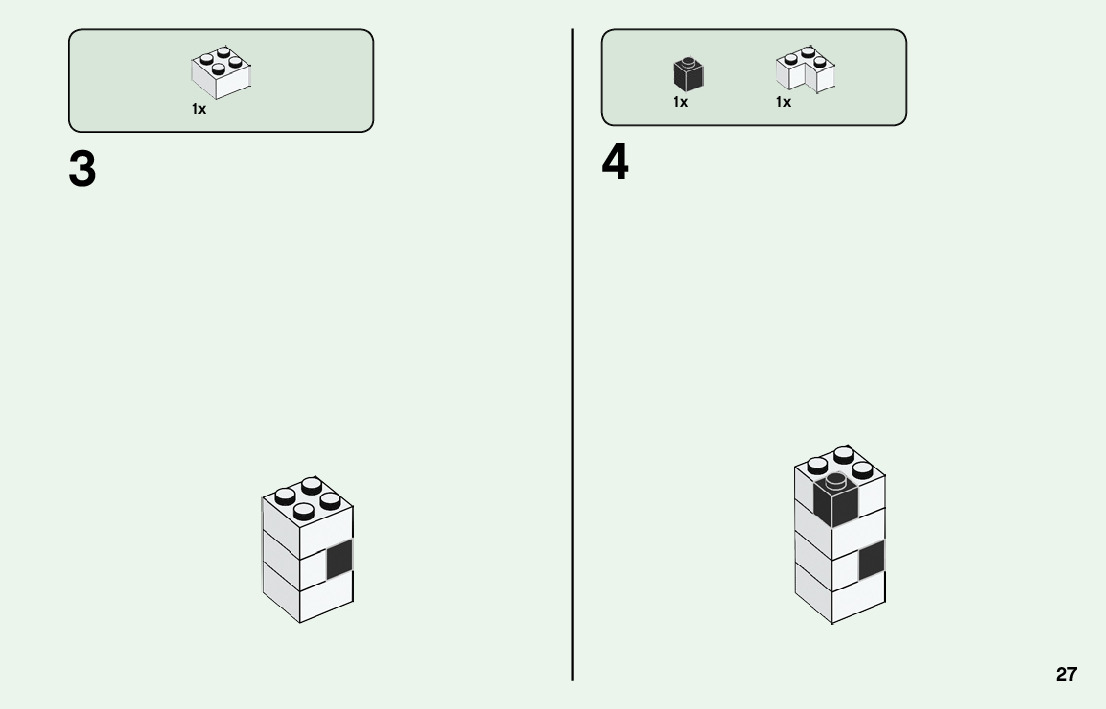 1x

3

1x 1x

4

27