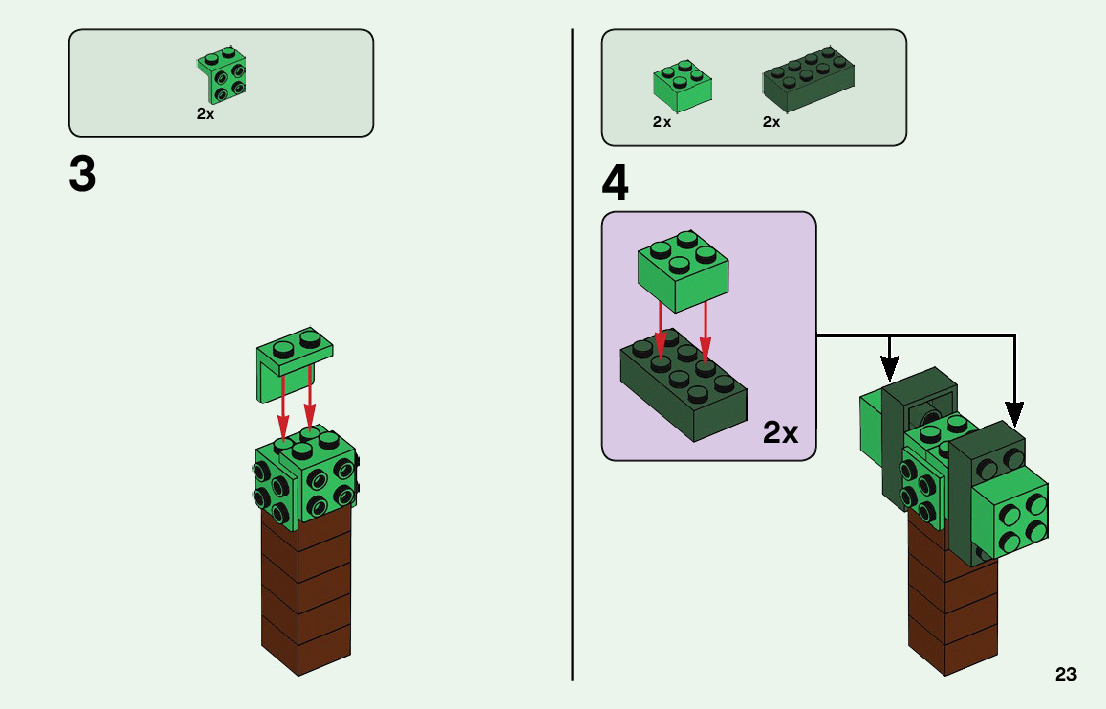 2x

3

2x

2x

4

2x

23