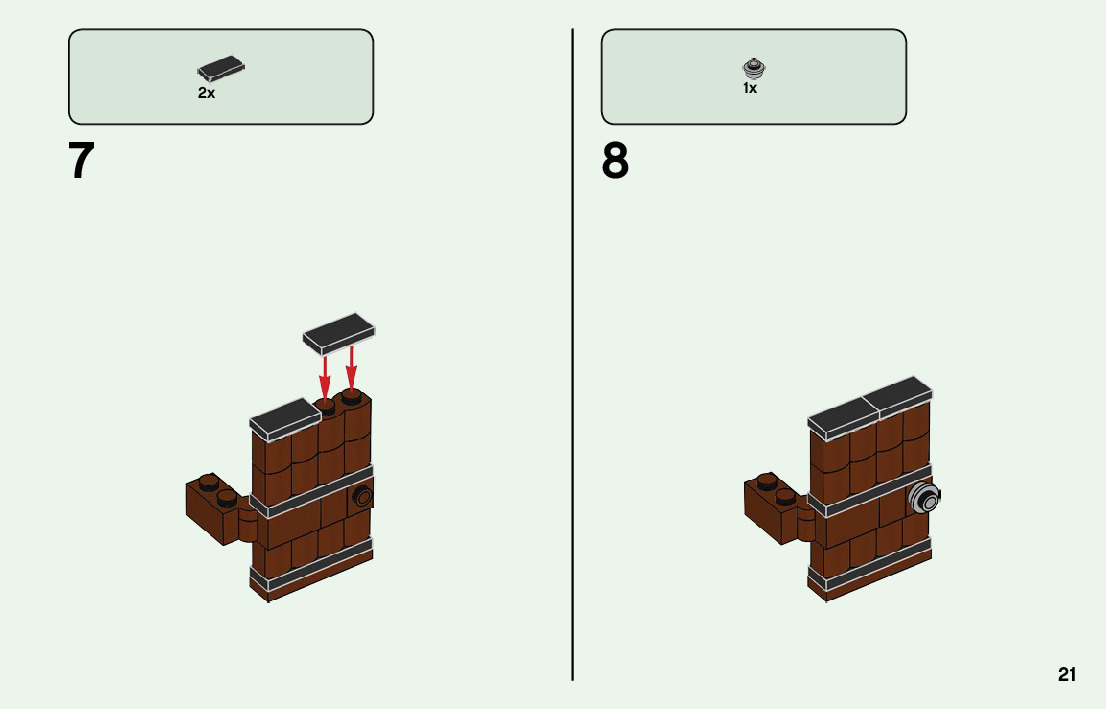 2x

7

1x

8

21