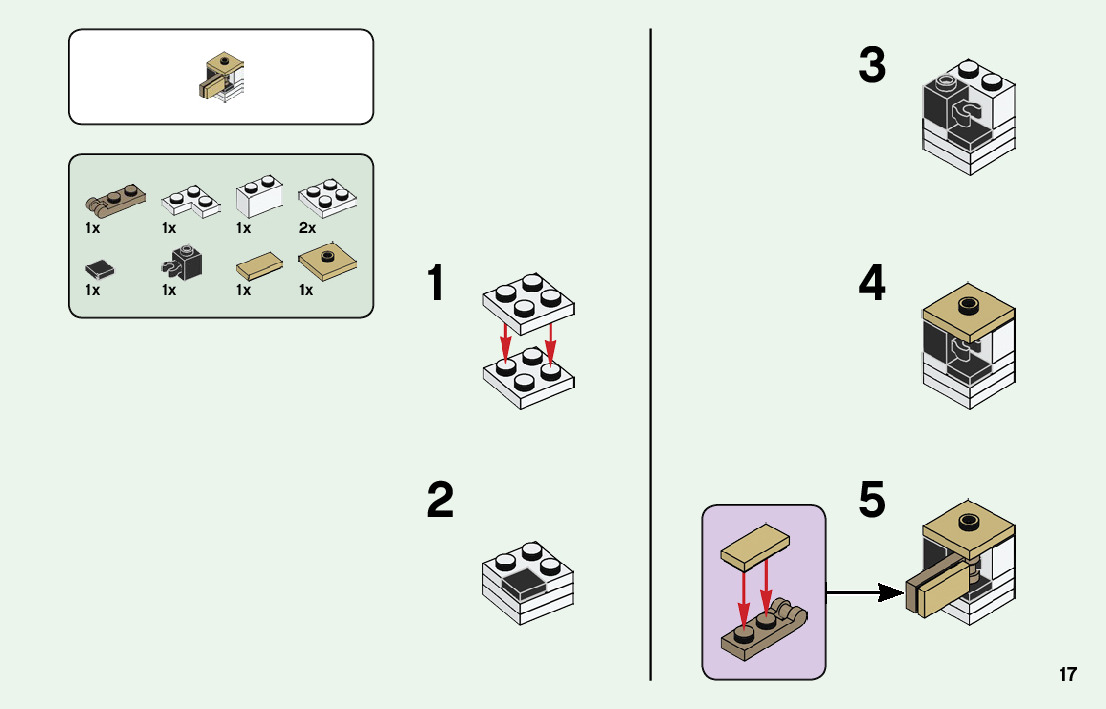 1x 1x 1x 2x
1x 1x 1x 1x

1

2

3

4

5

17