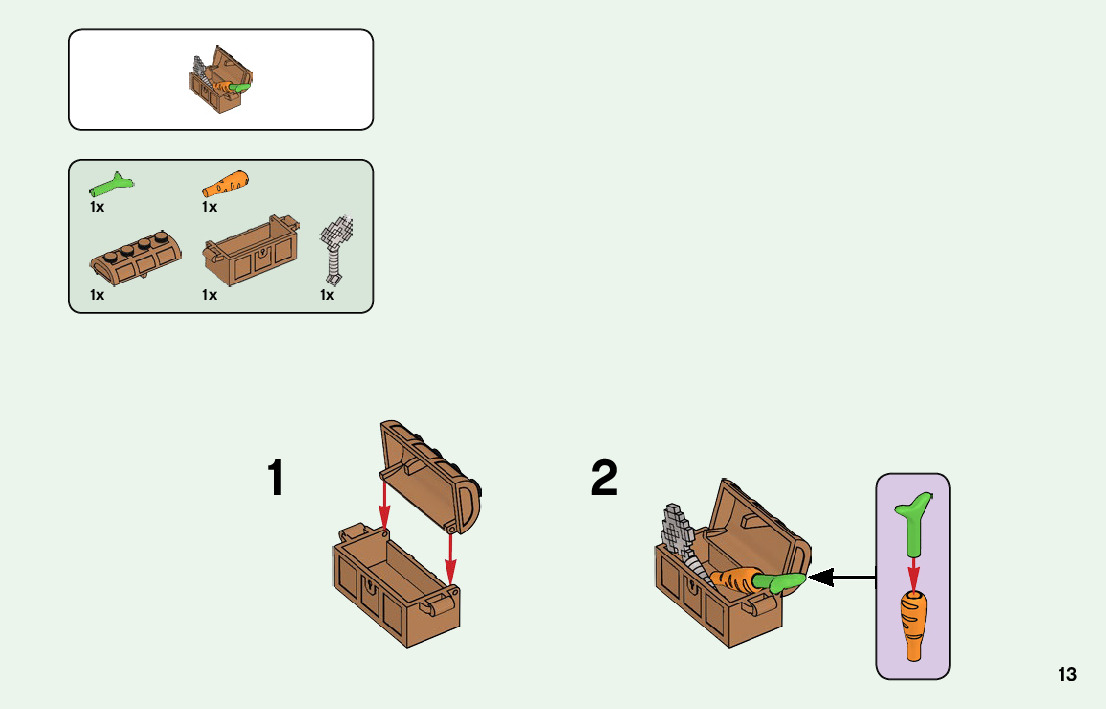 1x 1x

1x 1x 1x

1

2

13