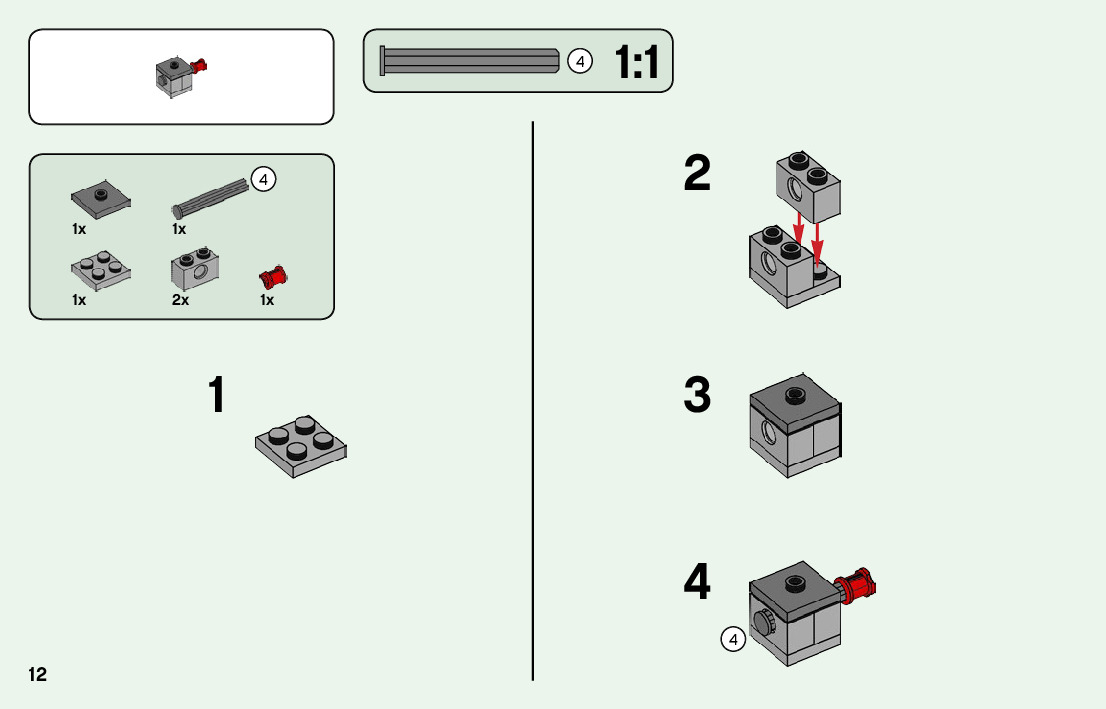 4 1:1

4
1x 1x
1x 2x 1x

1

2

3

4
4

12