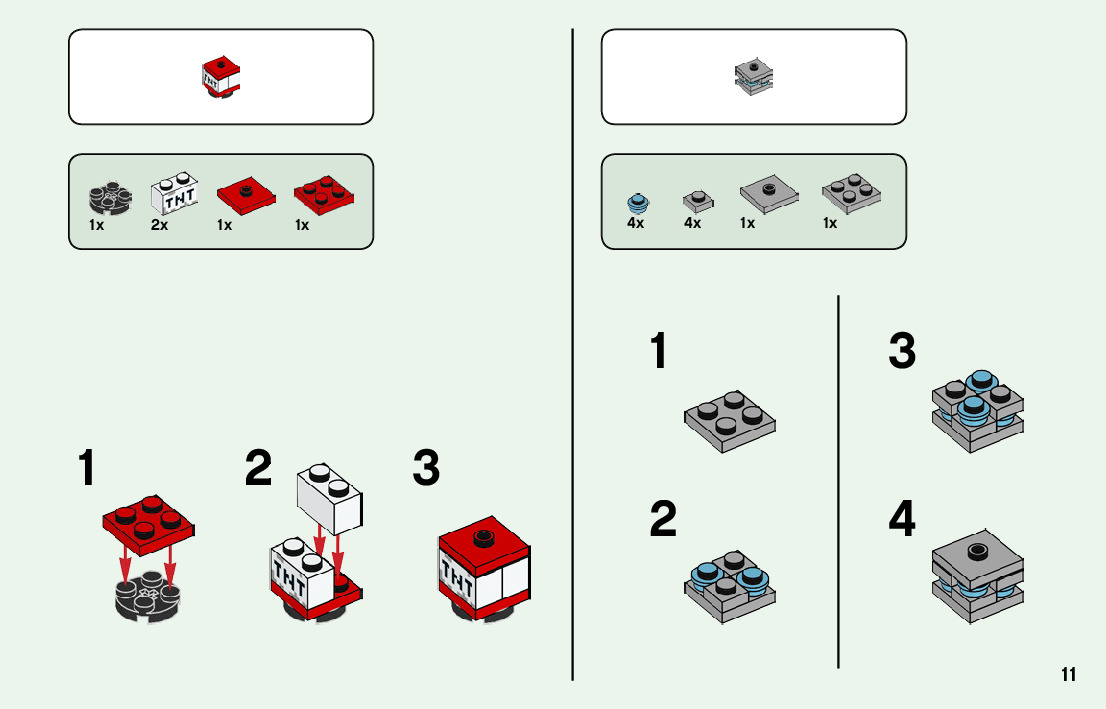 TNT

TNT
1x 2x 1x 1x

1

2

TNT

3

TNT

4x 4x 1x 1x

1

2

3

4

11