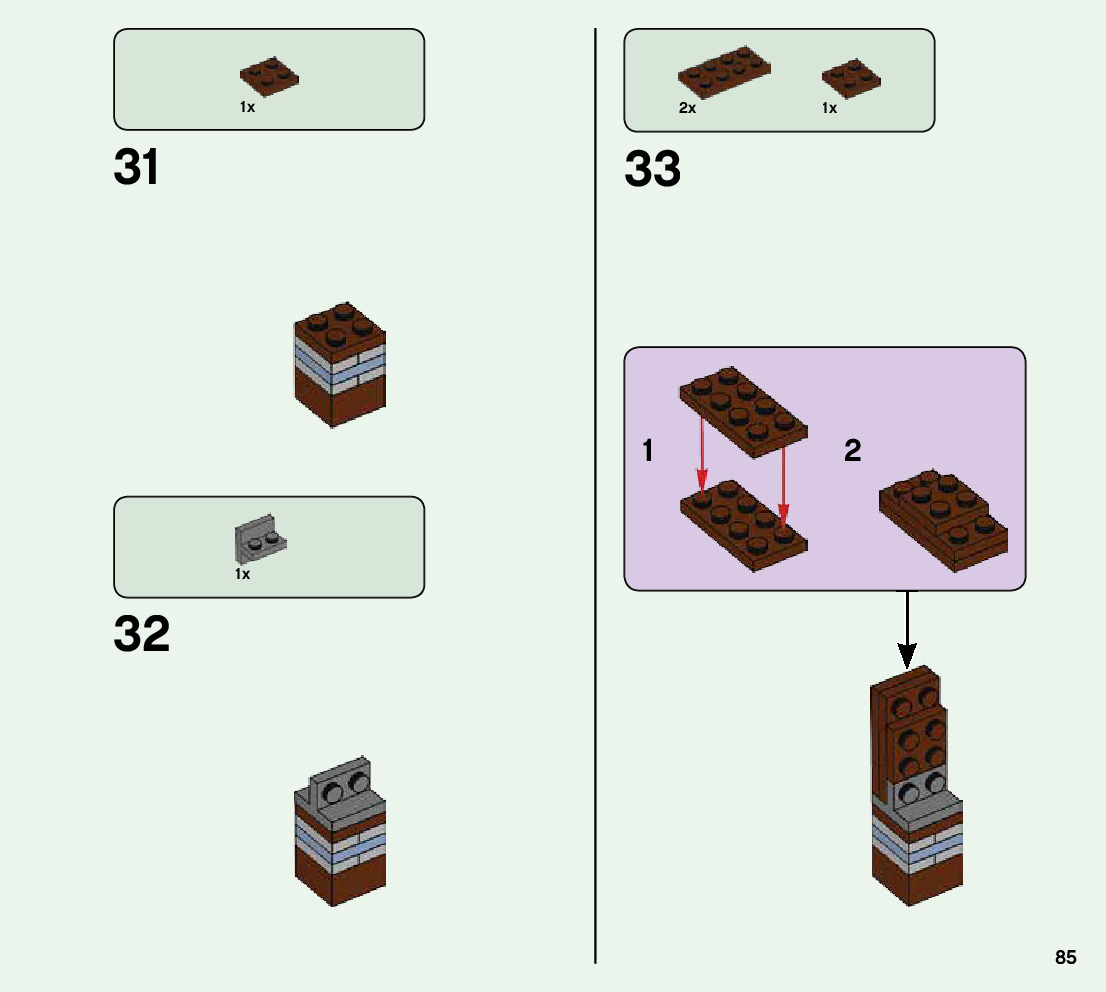 1x

31

1x

32

2x

1x

33

1

2

85