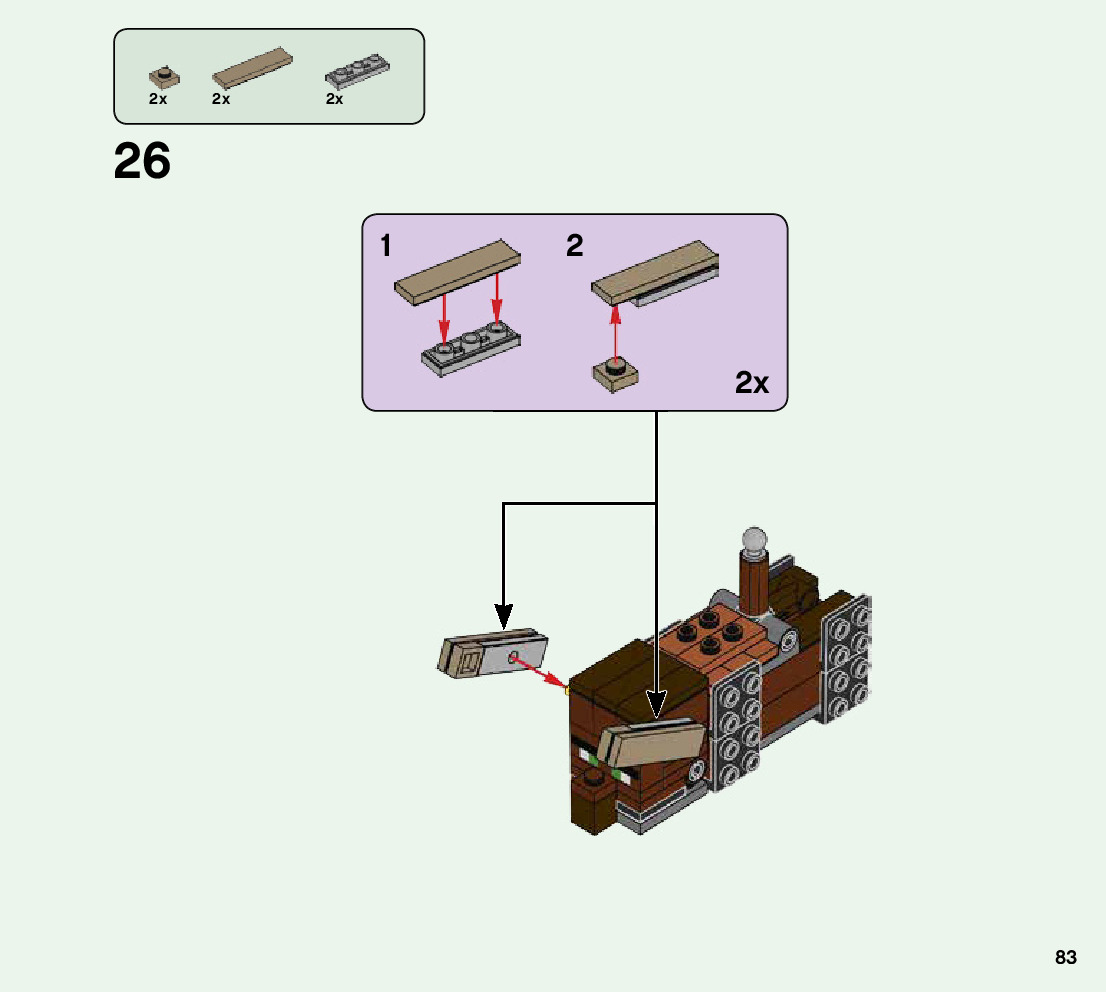 2x 2x 2x

26

1 2

2x

83