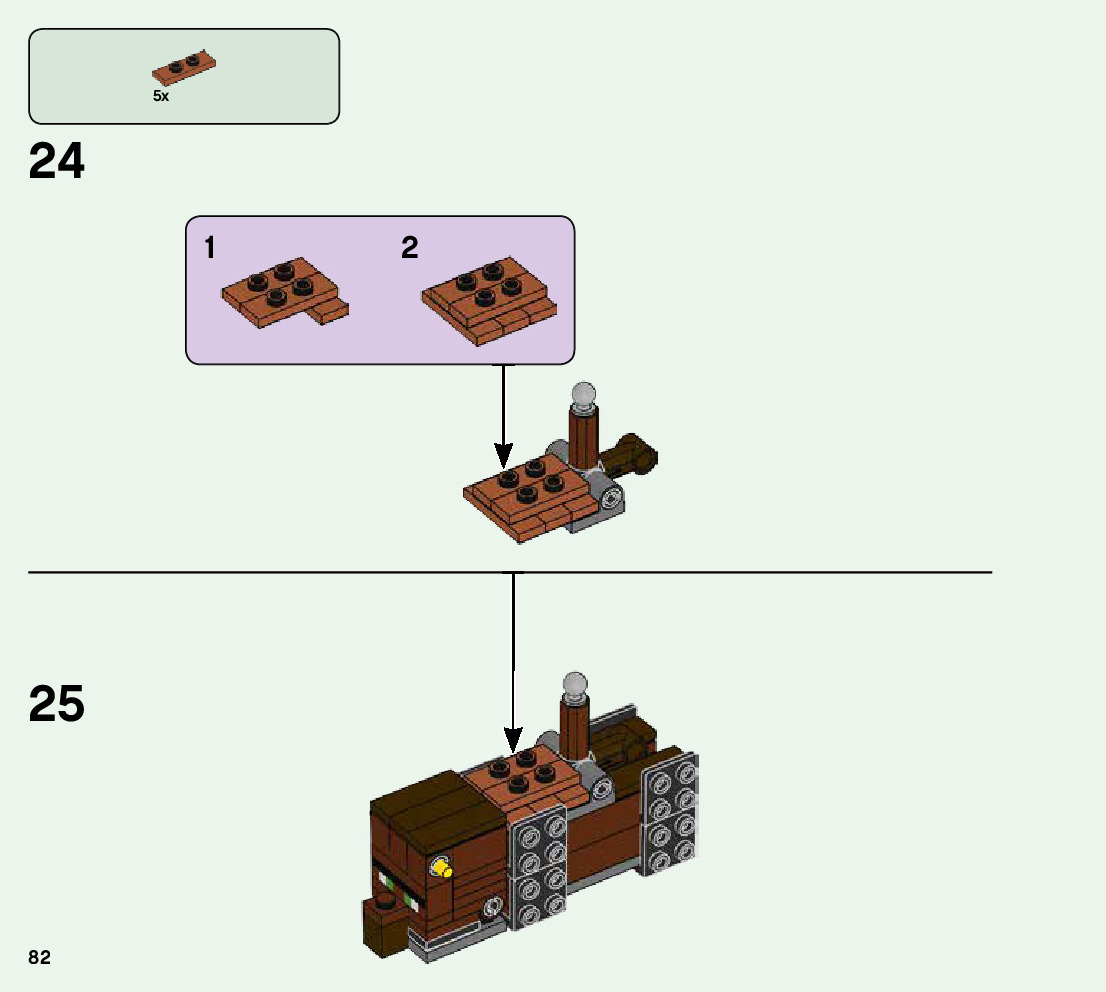 5x

24

1

2

25

82