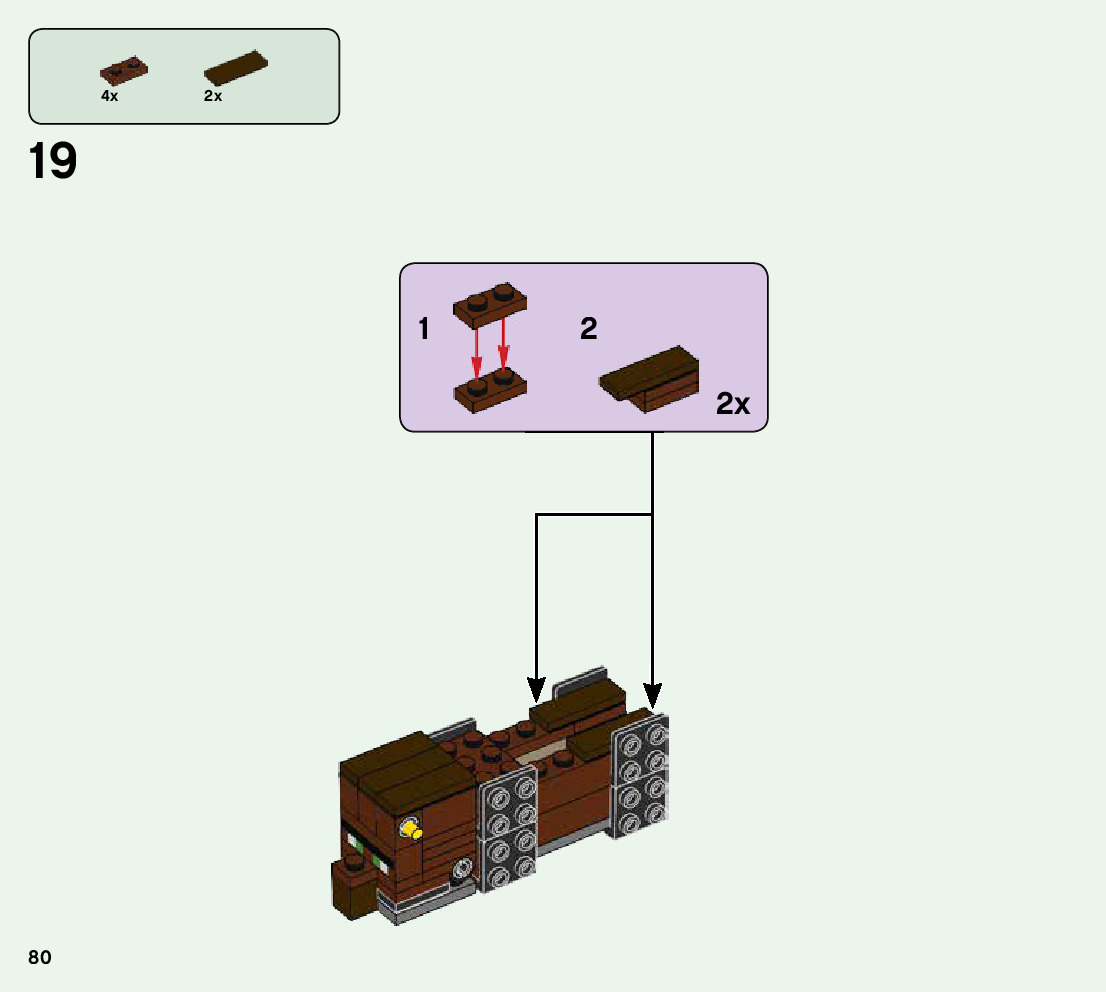 4x
2x

19

1
2
2x

80