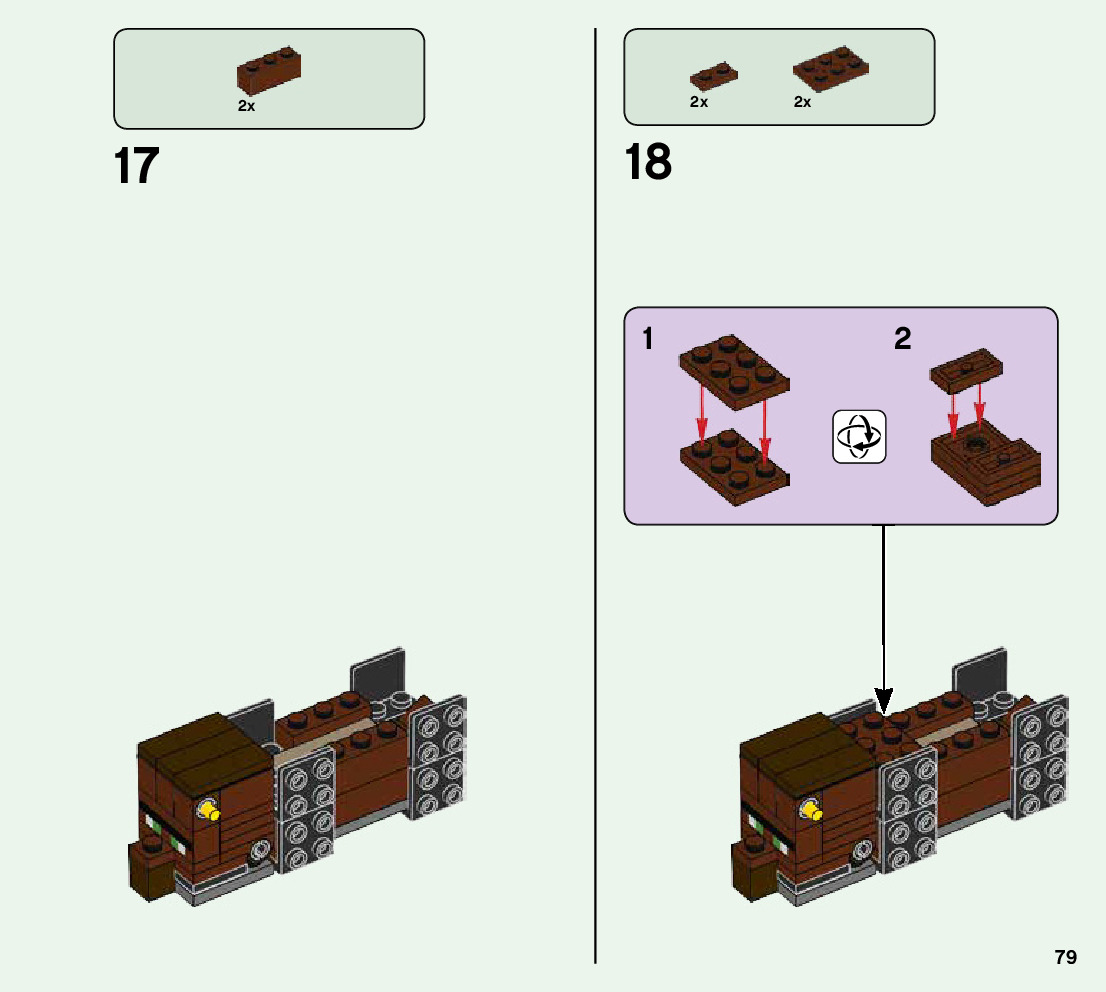 2x

17

2x 2x

18

1

2

79