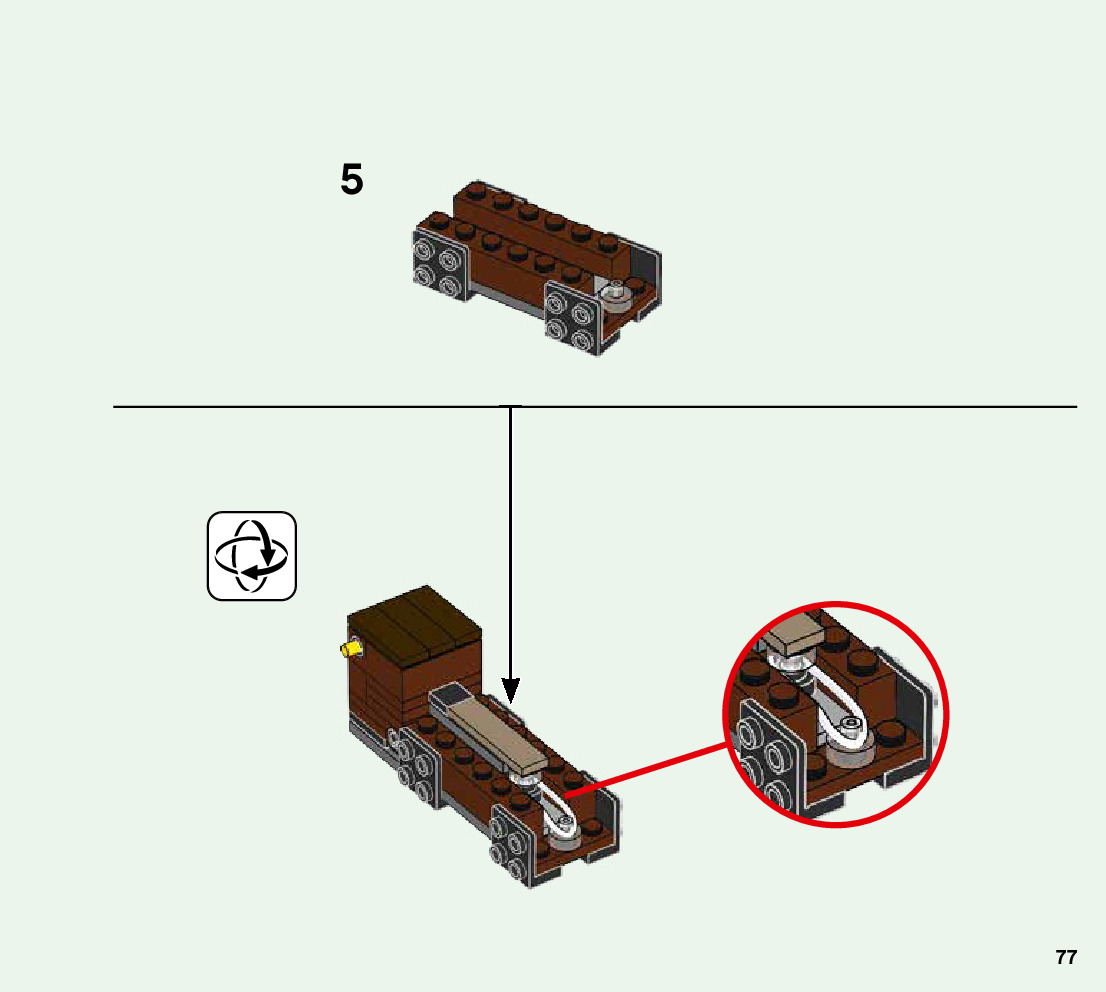 5

77